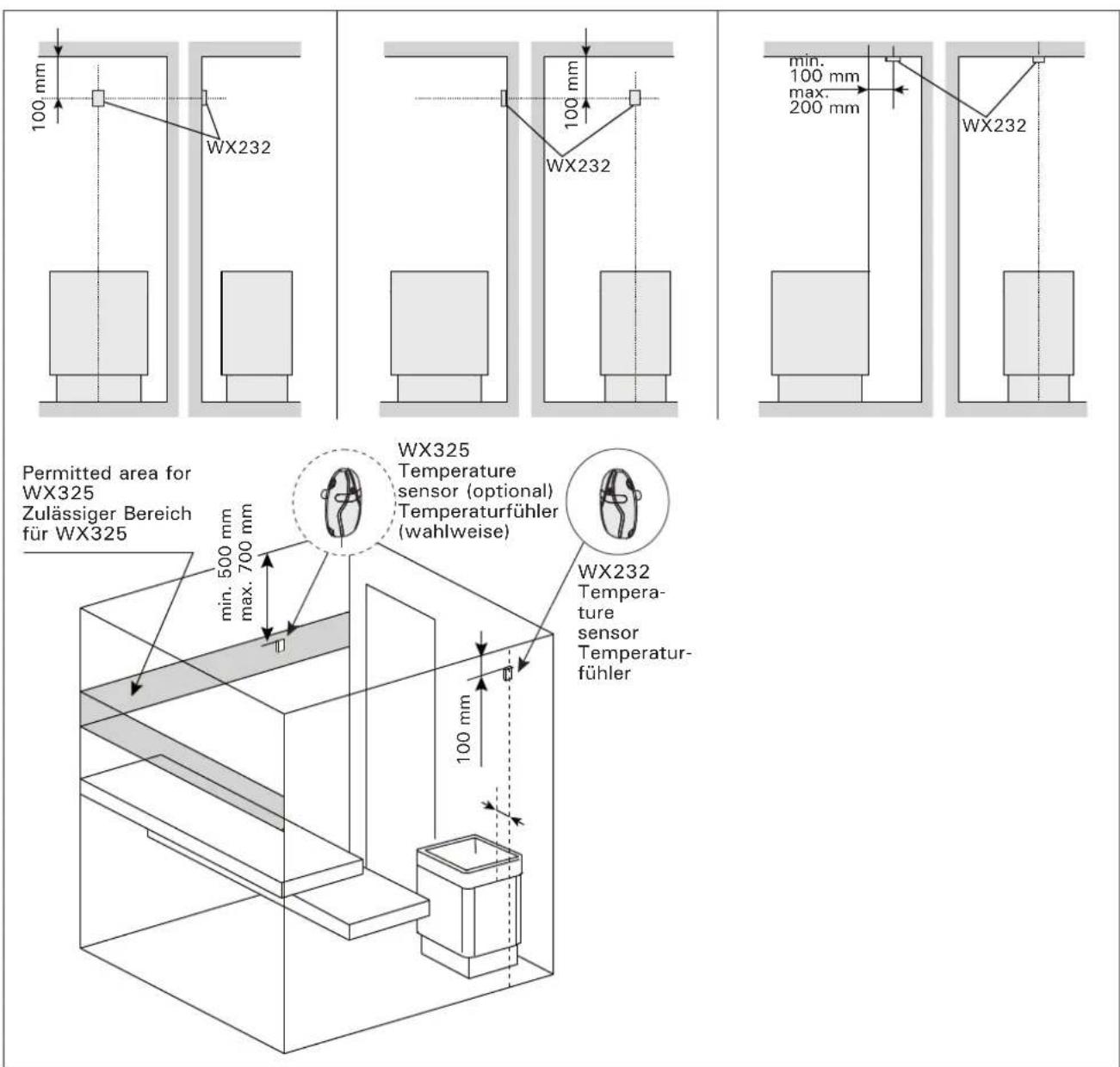 100 mm

WX232

100 mm

WX232

min. 100 mm max. 200 mm

WX232

Permitted area for WX325 Zulässiger Bereich für WX325

min. 500 mm max. 700 mm

WX325 Temperature sensor (optional) Temperaturfühler (wahlweise)

WX232 Temperature sensor Temperaturfühler

100 mm