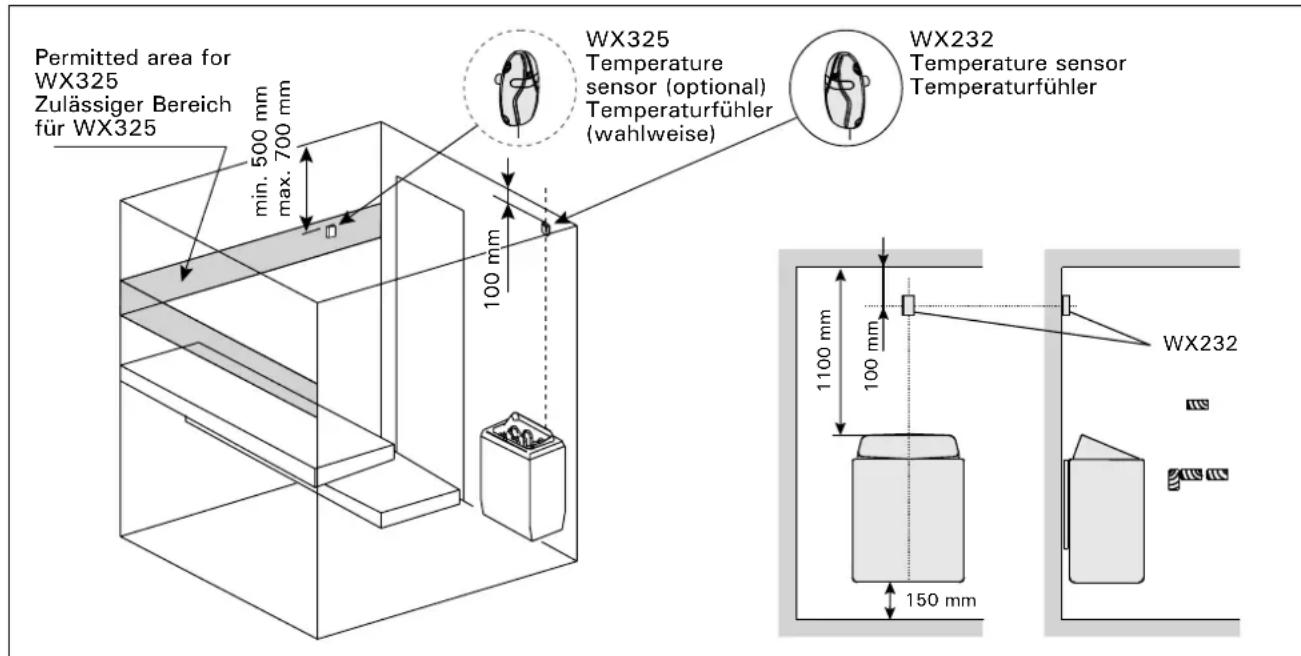 Permitted area for WX325
Zulässiger Bereich für WX325

min. 500 mm
max. 700 mm

WX325
Temperature sensor (optional)
Temperaturfühler (wahlweise)

WX232
Temperature sensor
Temperaturfühler

100 mm

1100 mm

100 mm

WX232

150 mm