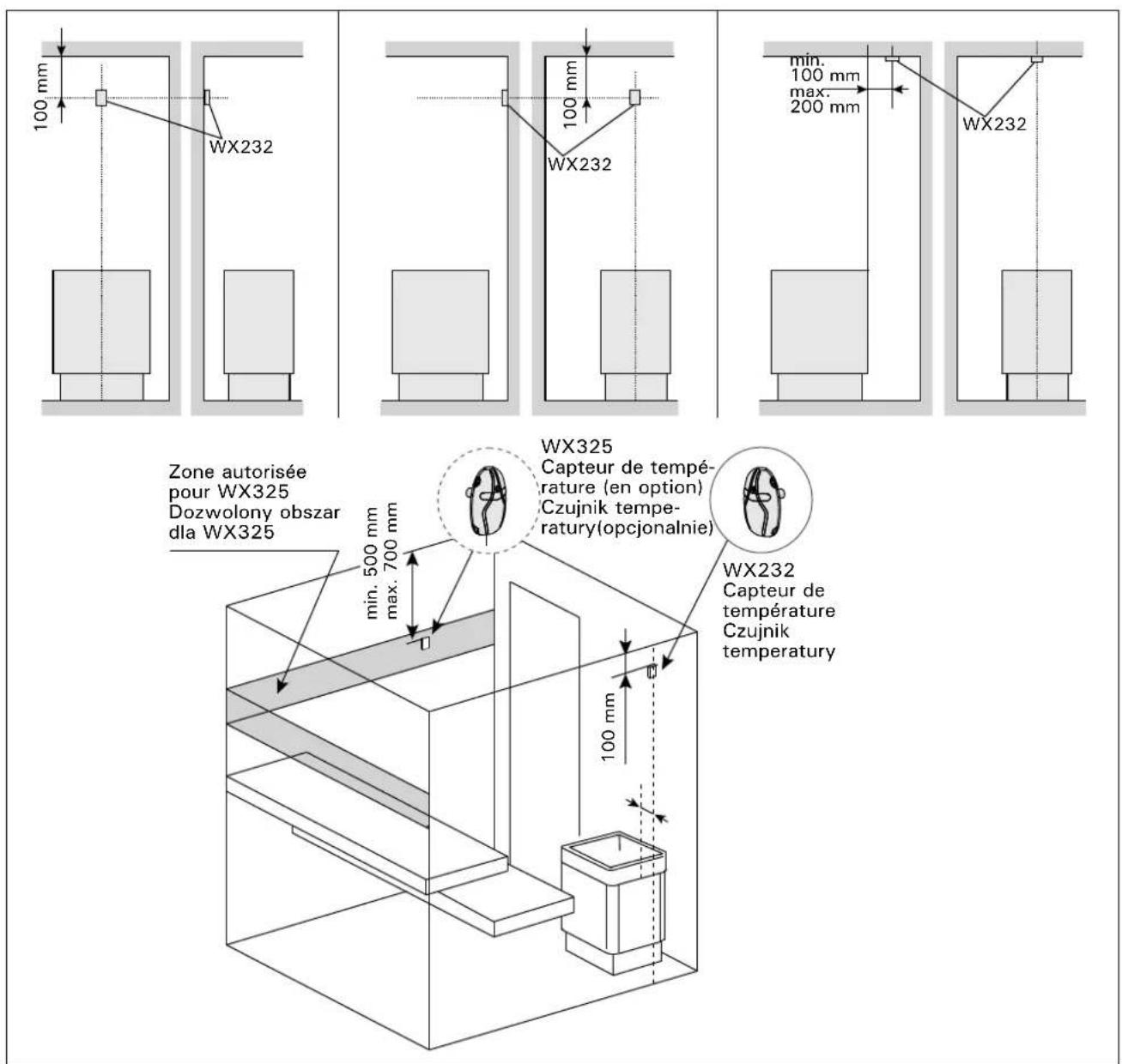 100 mm

WX232

100 mm

WX232

min. 100 mm max. 200 mm

WX232

Zone autorisée pour WX325 Dozwolony obszar dla WX325

min. 500 mm max. 700 mm

WX325 Capteur de température (en option) Czujnik temperatury(opcjonalnie)

WX232 Capteur de température Czujnik temperatury

100 mm