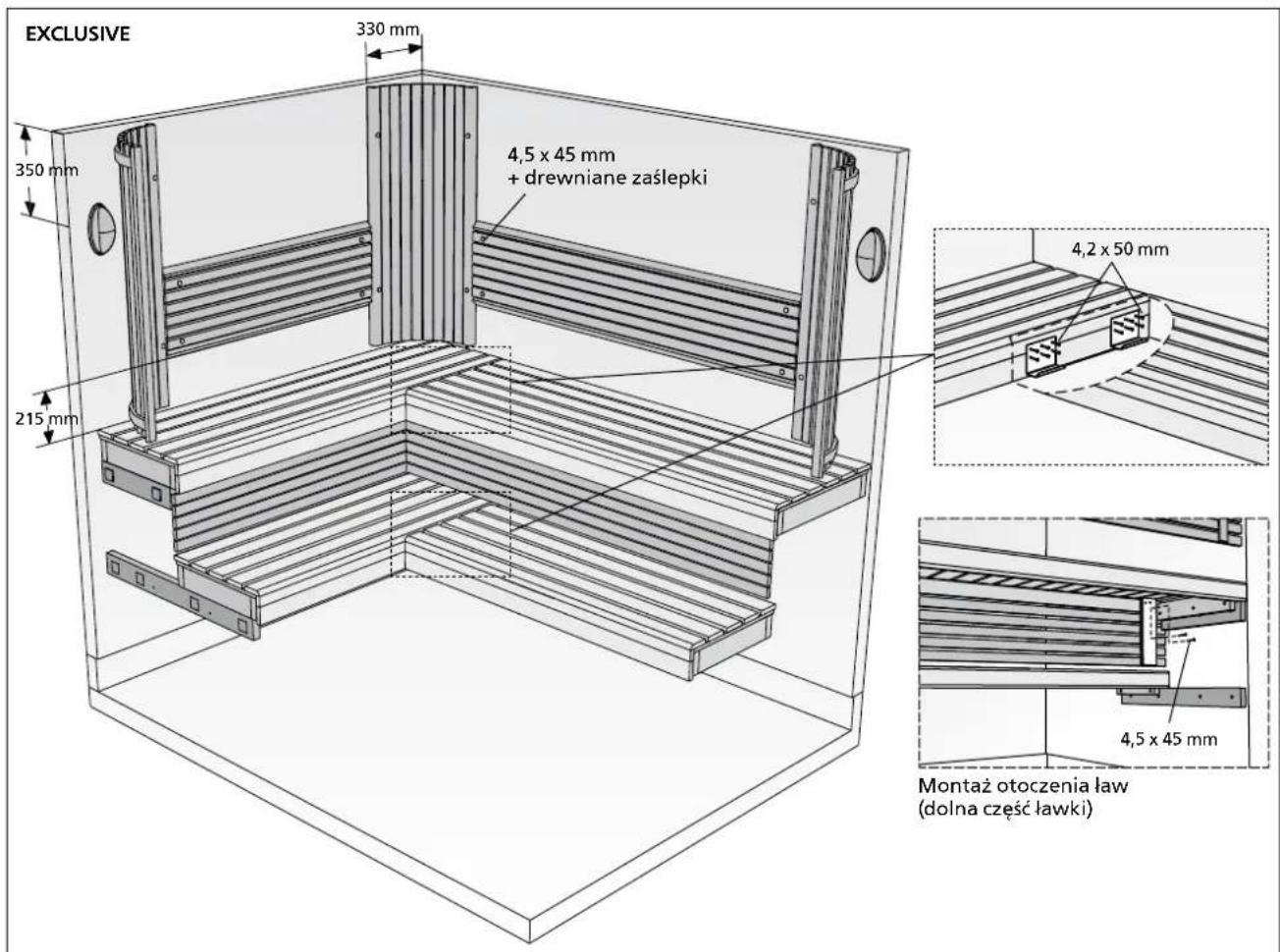 EXCLUSIVE

330 mm

350 mm

4,5 x 45 mm
+ drewniane zaślepki

215 mm

4,2 x 50 mm

4,5 x 45 mm

Montaż otoczenia ław
(dolna część ławki)