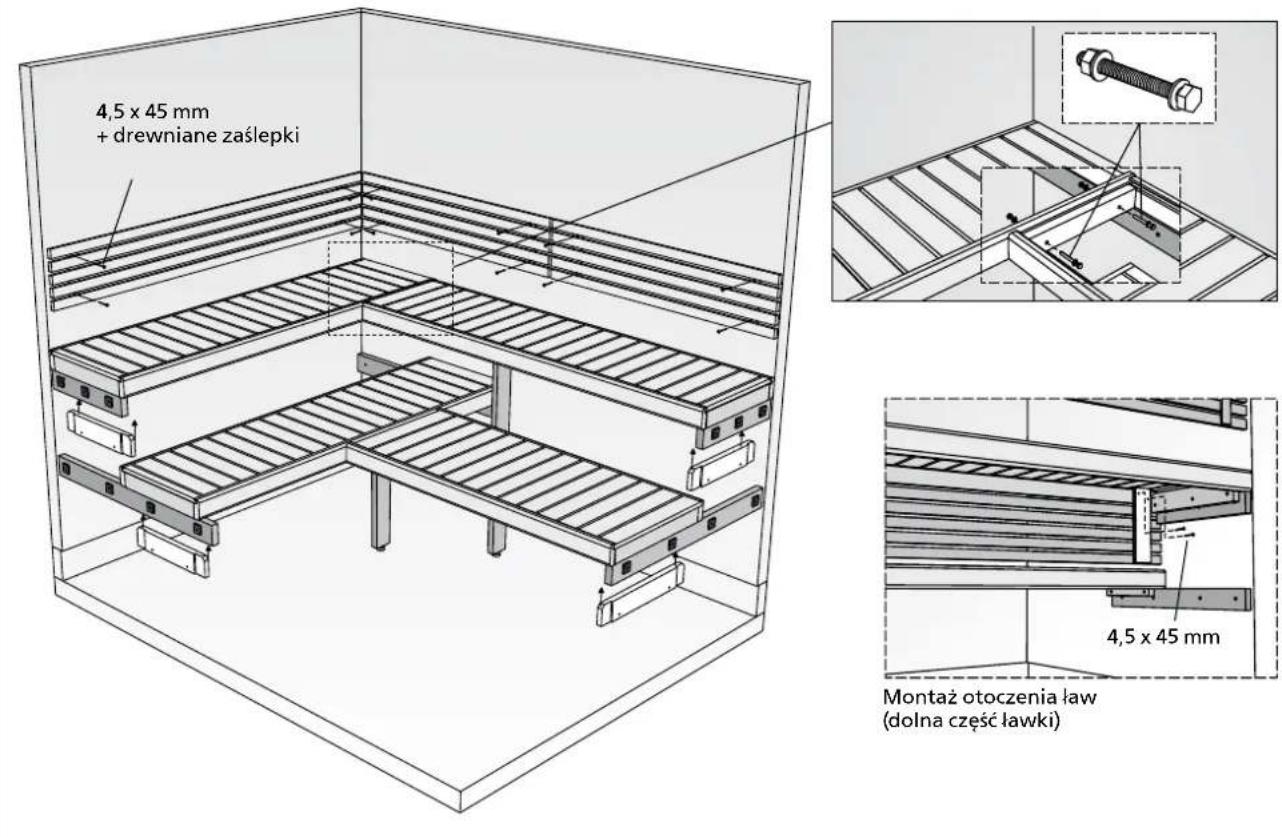 4,5 x 45 mm
+ drewniane zaślepki

4,5 x 45 mm

Montaż otoczenia ław
(dolna część ławki)