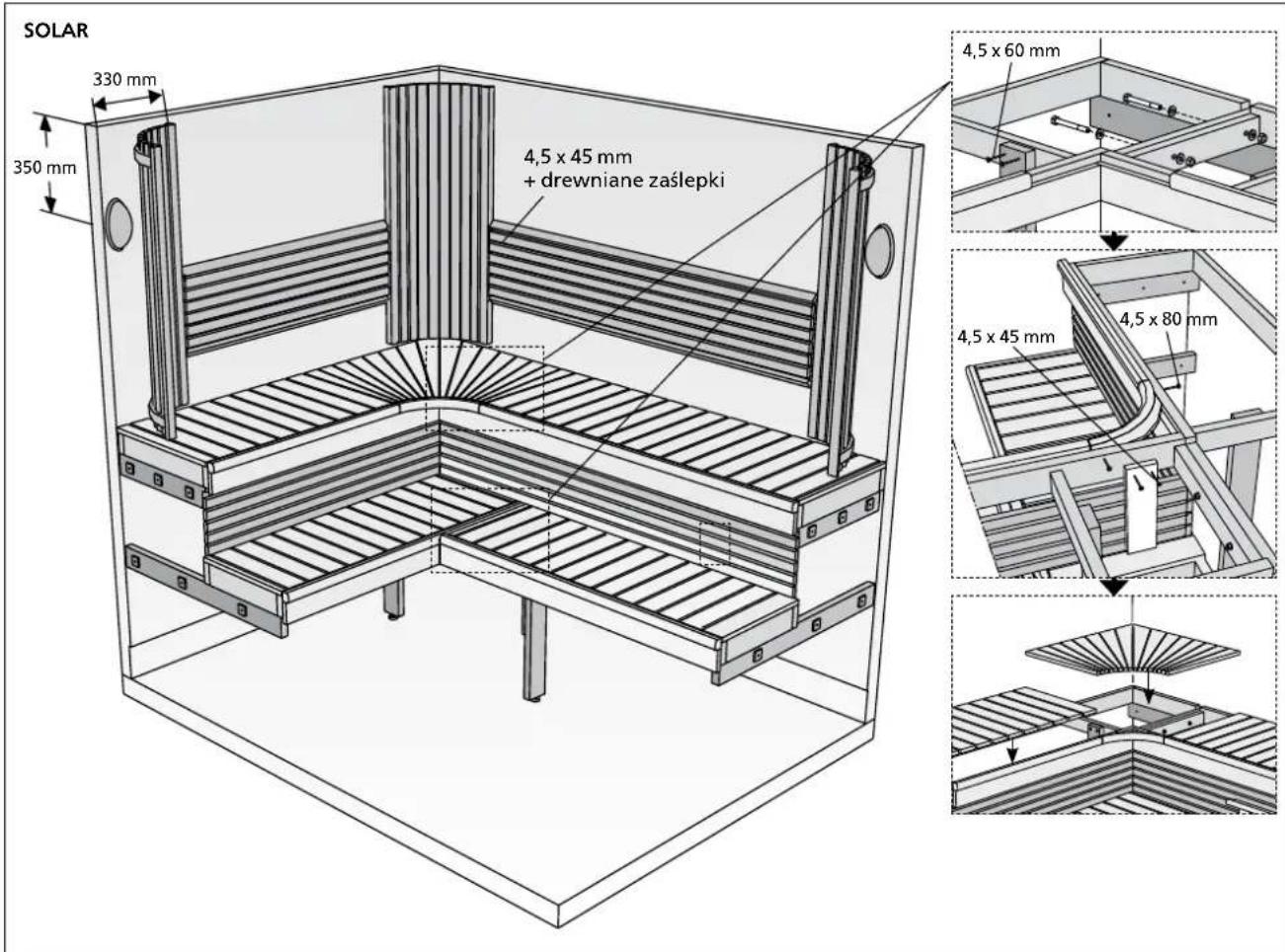 SOLAR

330 mm

350 mm

4,5 x 45 mm
+ drewniane zaślepki

4,5 x 60 mm

4,5 x 45 mm

4,5 x 80 mm