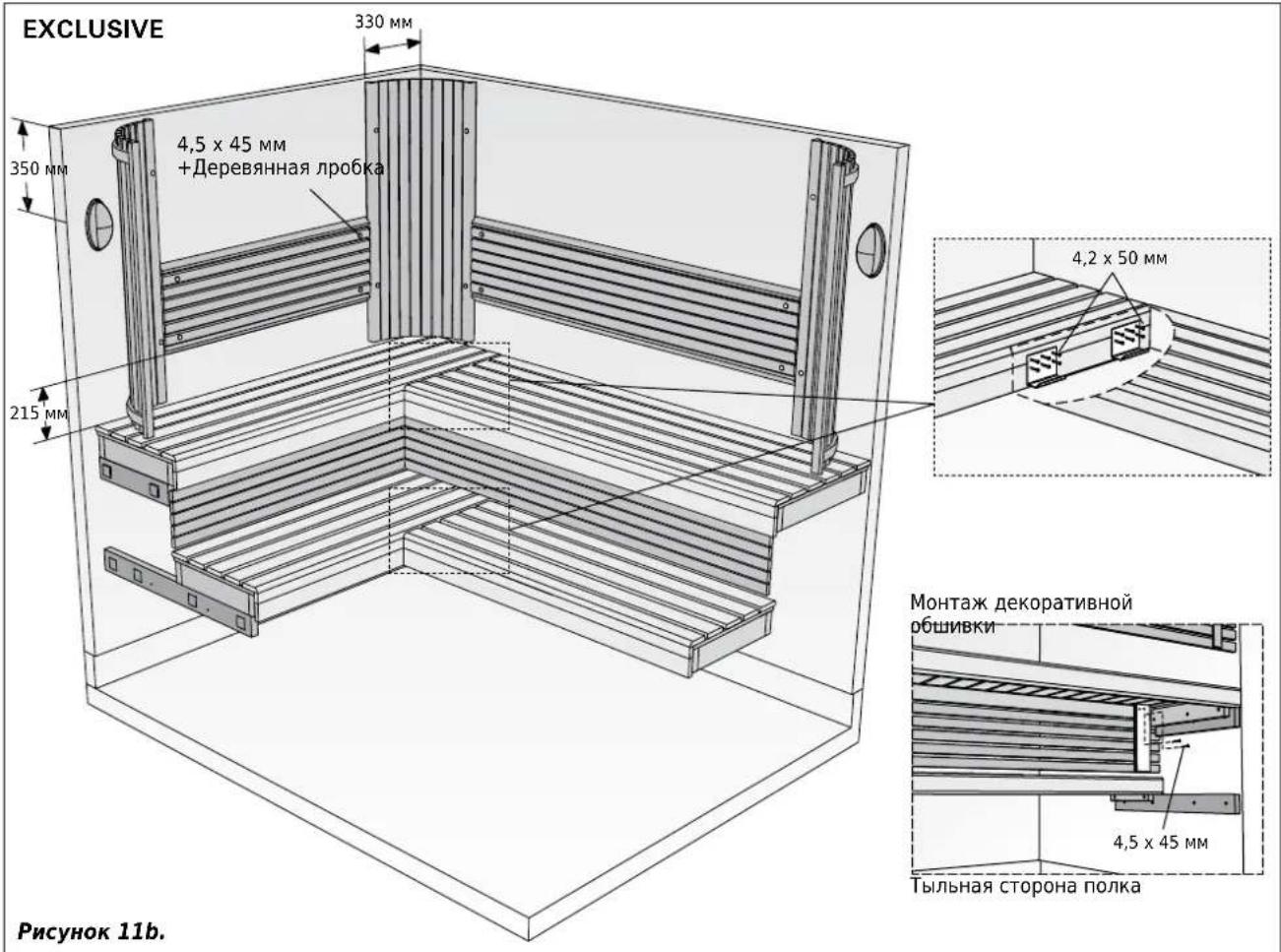 EXCLUSIVE

330 мм

350 мм

4,5 x 45 мм
+Деревянная лробка

215 мм

4,2 x 50 мм

Монтаж декоративной обшивки

4,5 x 45 мм

Тыльная сторона полка

Рисунок 11b.