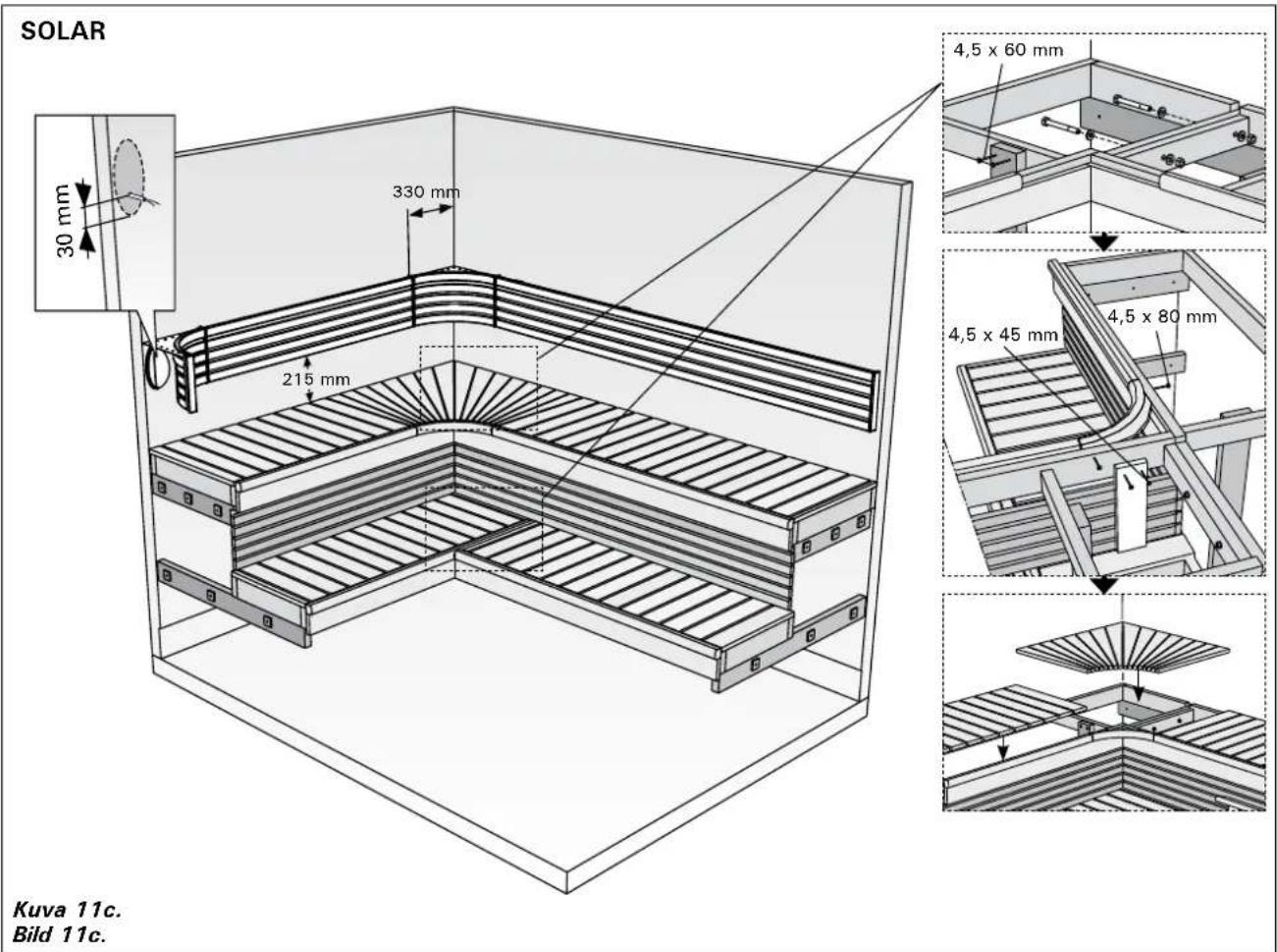 SOLAR

30 mm

330 mm

215 mm

4,5 x 60 mm

4,5 x 45 mm

4,5 x 80 mm

Kuva 11c.
Bild 11c.