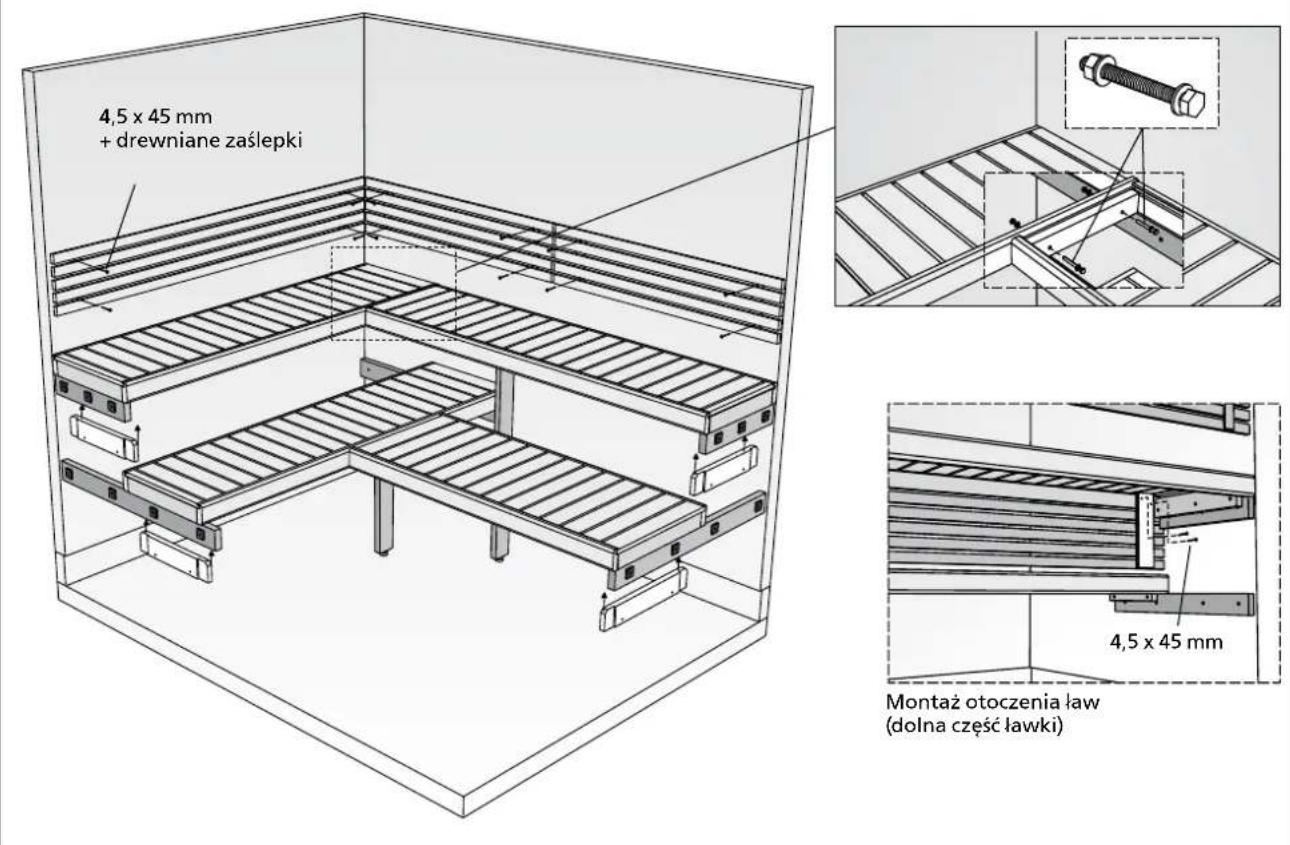 4,5 x 45 mm
+ drewniane zaślepki

4,5 x 45 mm

Montaż otoczenia ław
(dolna część ławki)