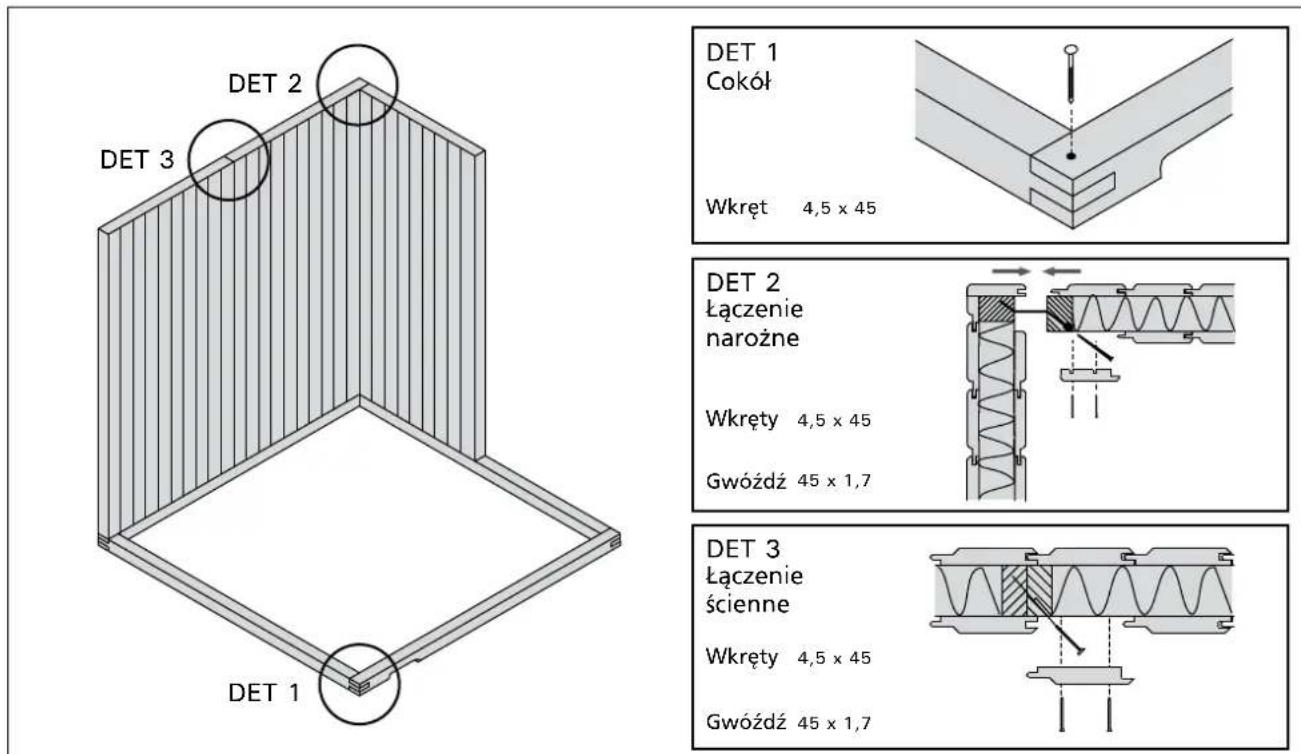 DET 2

DET 3

DET 1

DET 1
Cokół

Wkręt 4,5 x 45

DET 2
Łączenie narożne

Wkręty 4,5 x 45

Gwóźdź 45 x 1,7

DET 3
Łączenie ścienne

Wkręty 4,5 x 45

Gwóźdź 45 x 1,7