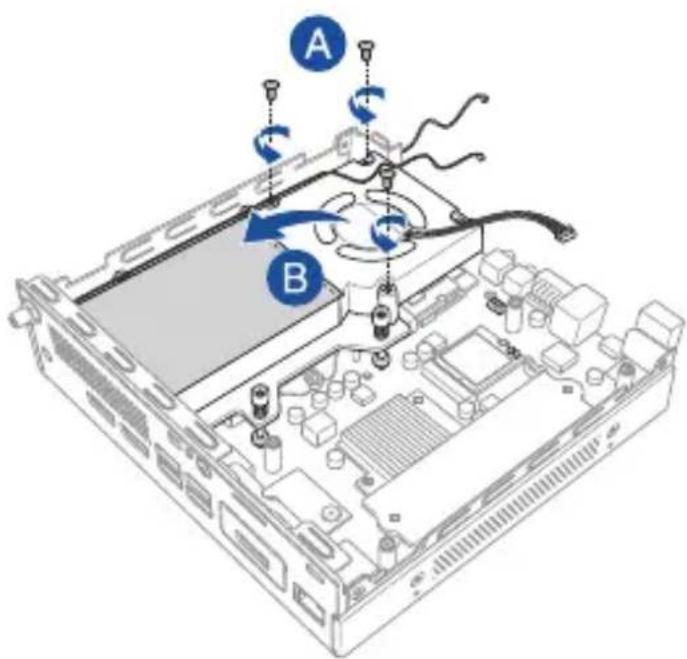 A

B