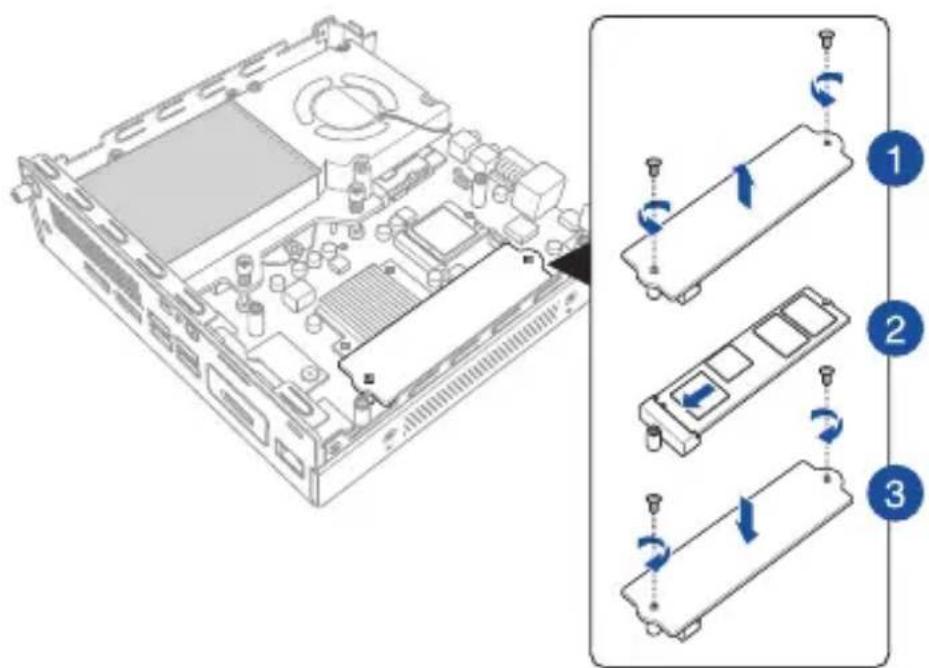 1
2
3