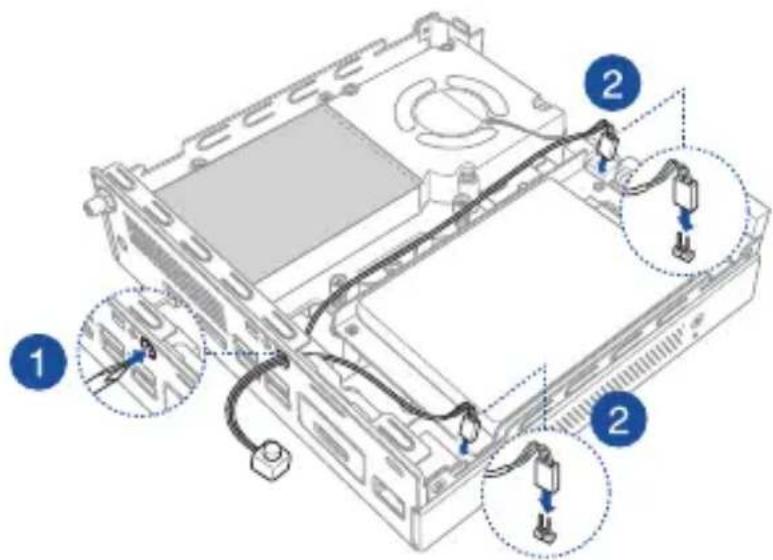 2

1

2