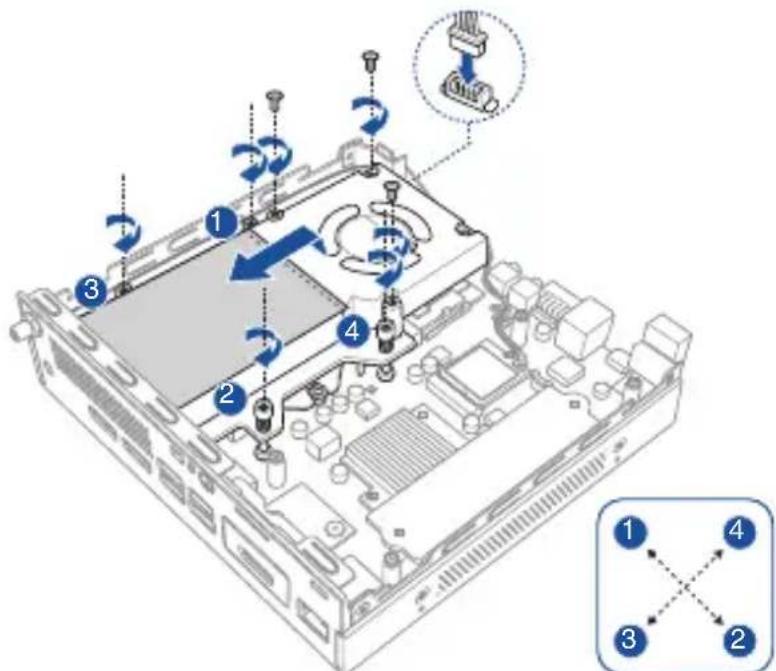 1
3
4
2

1
4
3
2