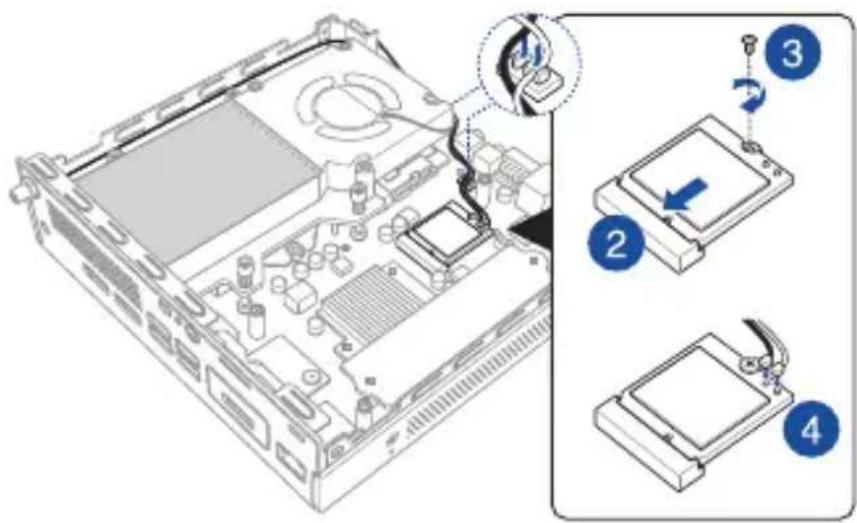 3
2
4