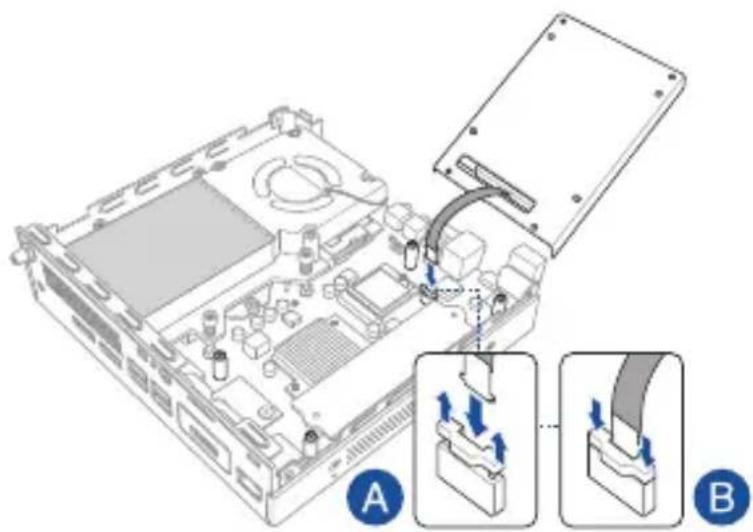 A

B