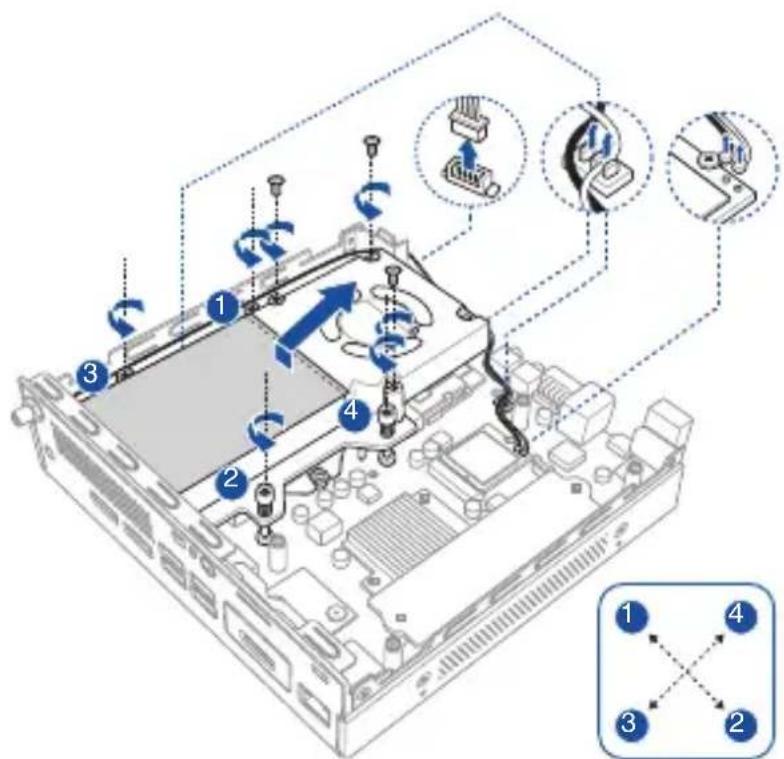 1
3
4
2
1
4
3
2