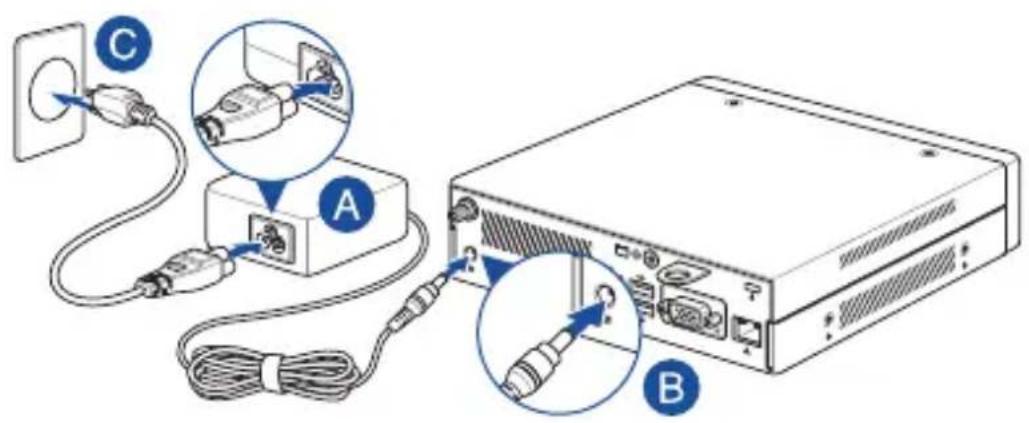 C
A
B