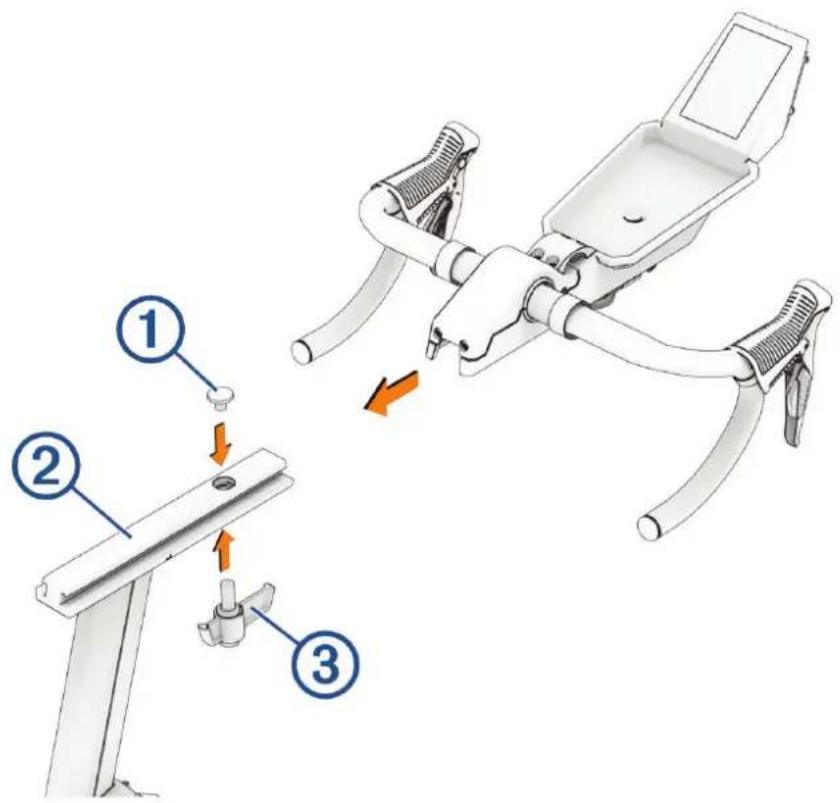 1
2
3