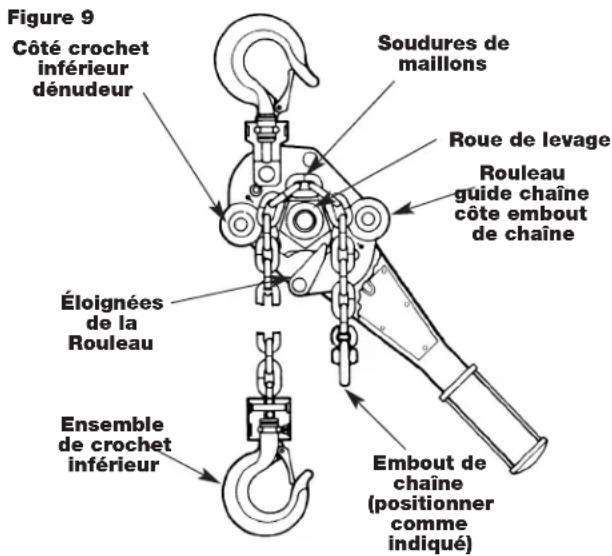 Figure 9

Côté crochet inférieur dénudeur

Soudures de maillons

Roue de levage

Rouleau guide chaîne côte embout de chaîne

Éloignées de la Rouleau

Ensemble de crochet inférieur

Embout de chaîne (positionner comme indiqué)