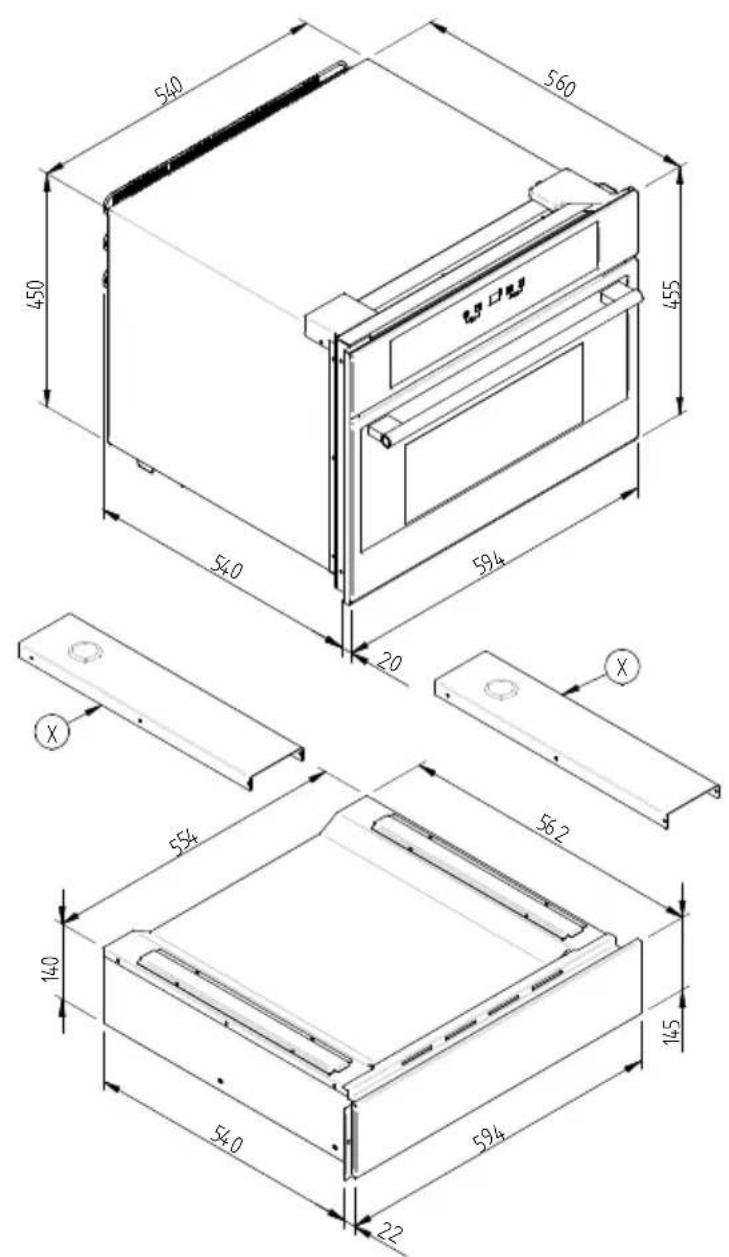 540
560
450
455
540
594
20
X
X
554
562
140
145
540
594
22