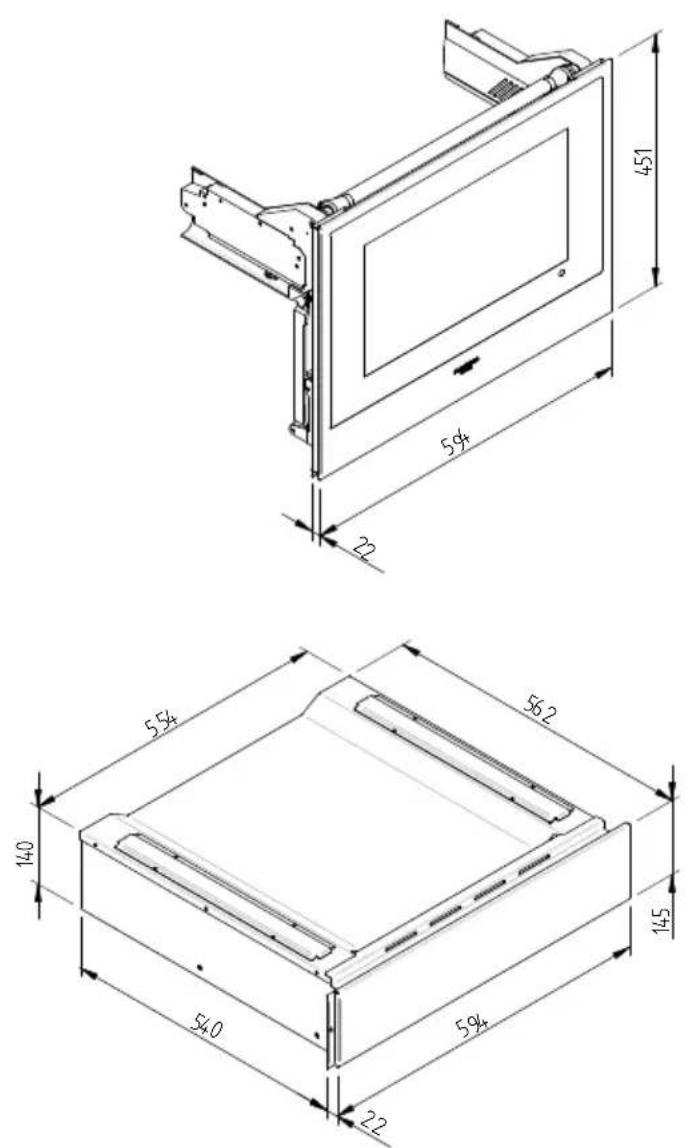 451

594

22

554

562

140

145

540

594

22