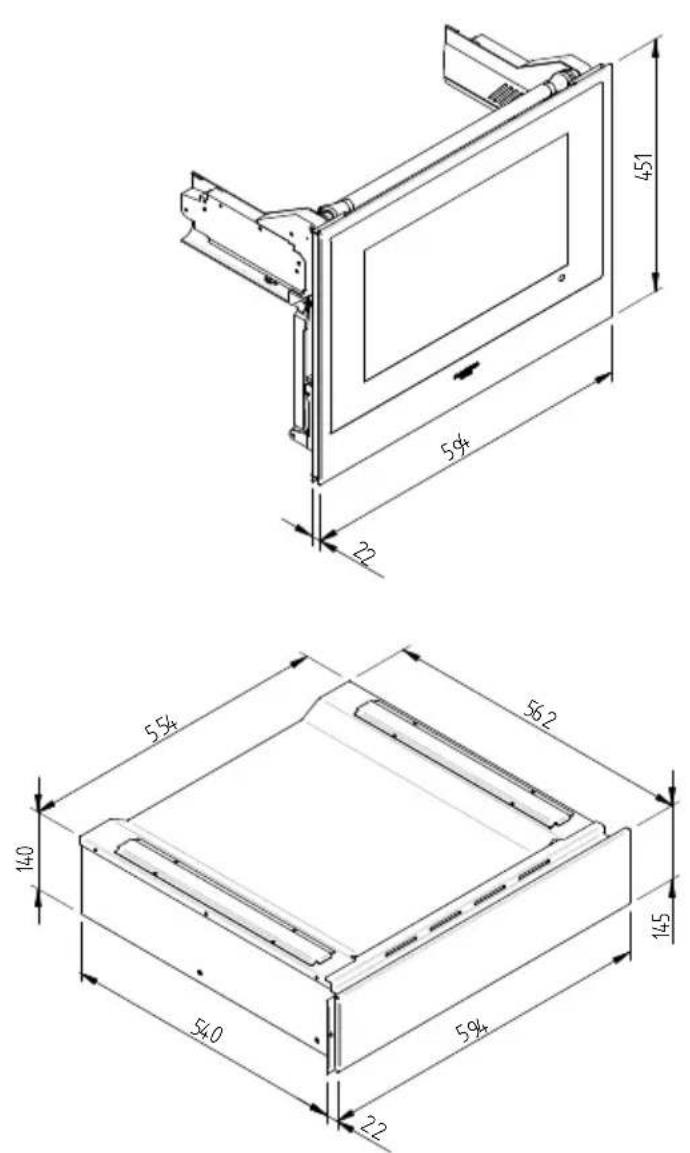 451
594
22
554
562
140
145
540
594
22