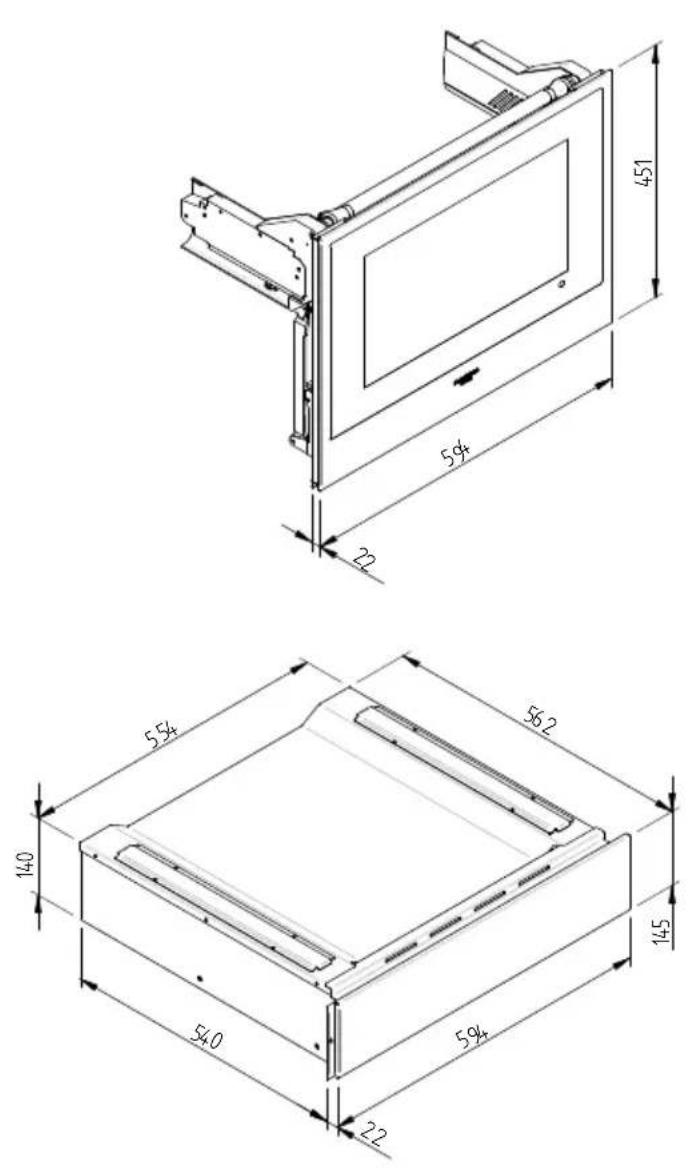 451
594
22
554
562
140
145
540
594
22