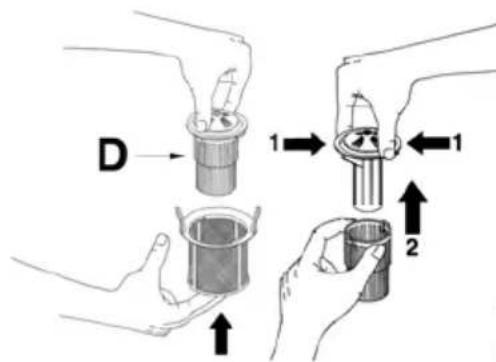 D

1

1

2