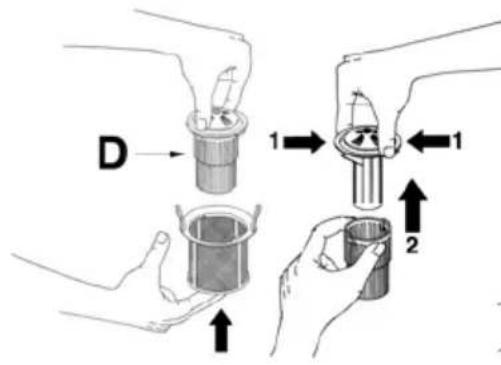 D
1
1
2