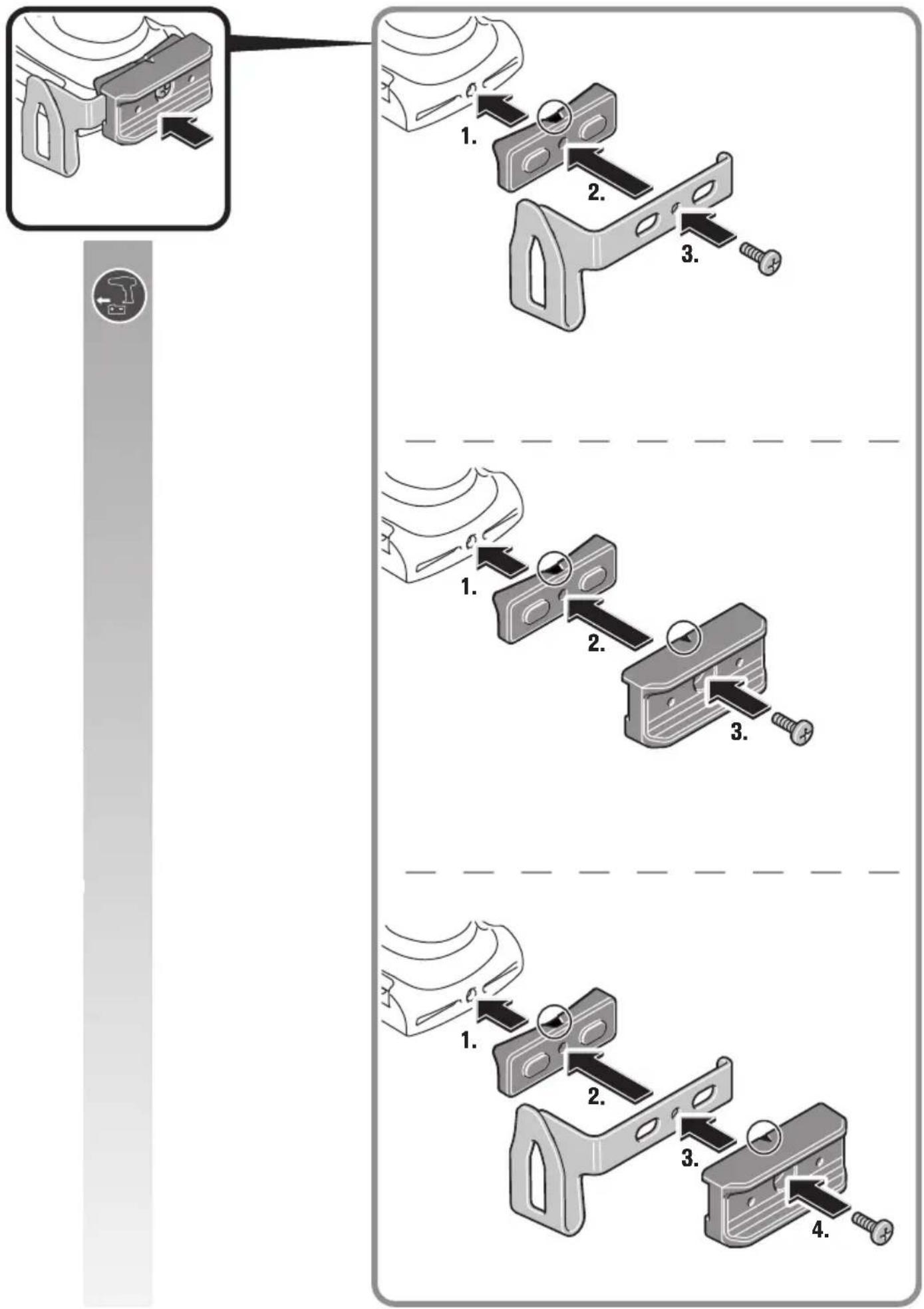 1.

2.

3.

1.

2.

3.

1.

2.

3.

4.