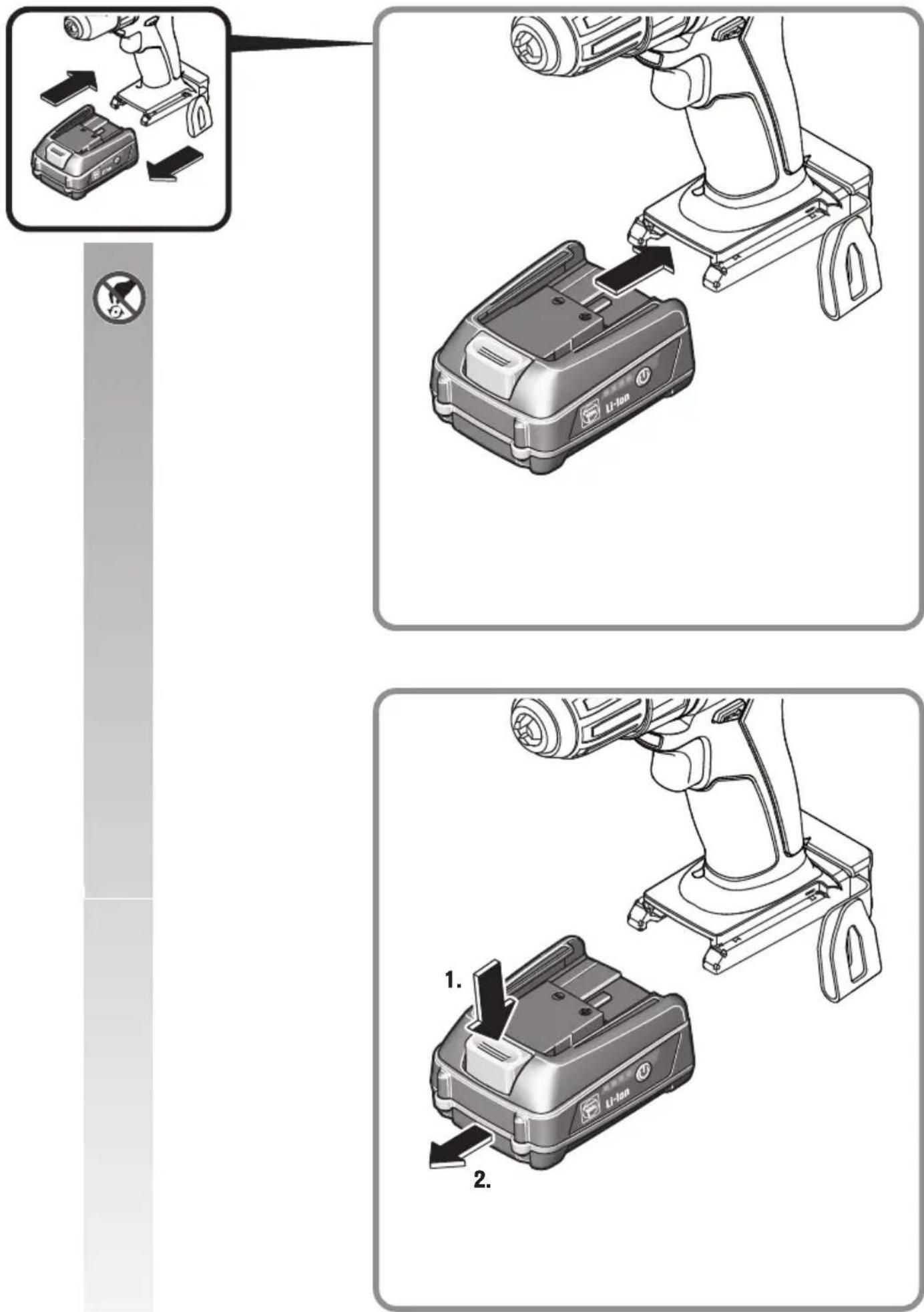 Li-Ion

1.

Li-Ion

2.