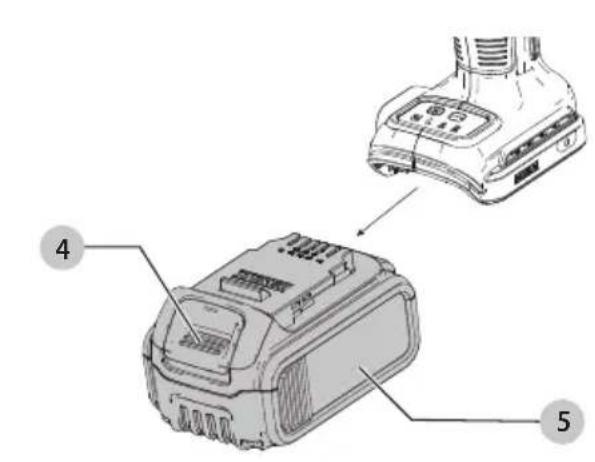 4

5