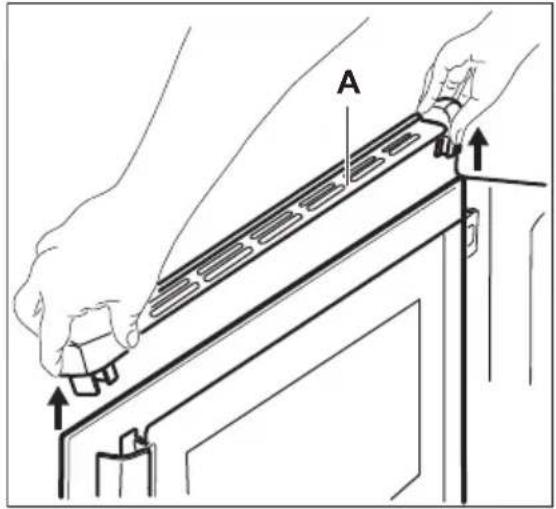 A