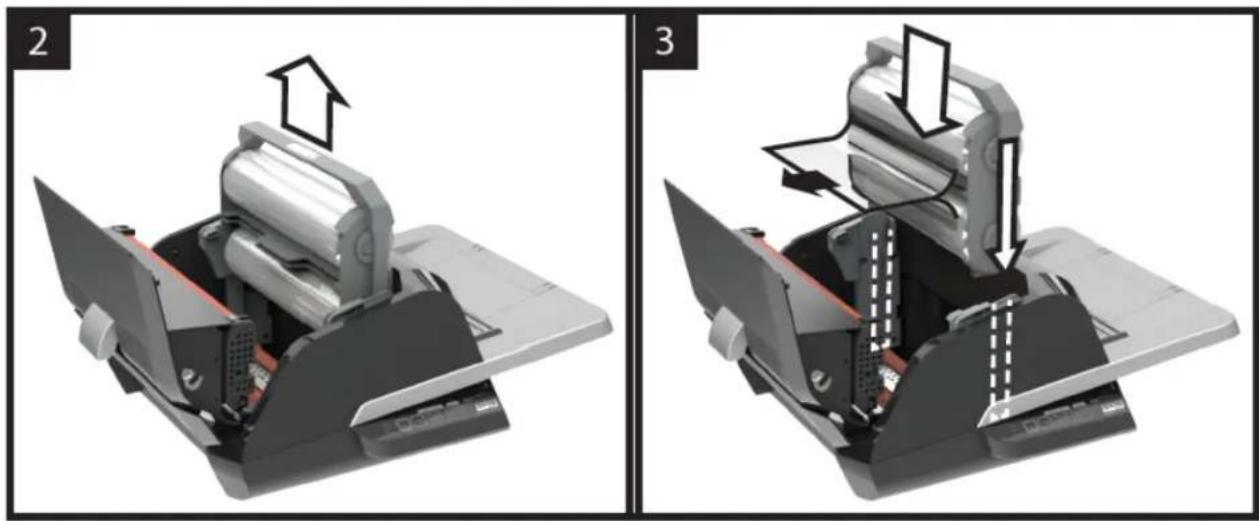 2

3