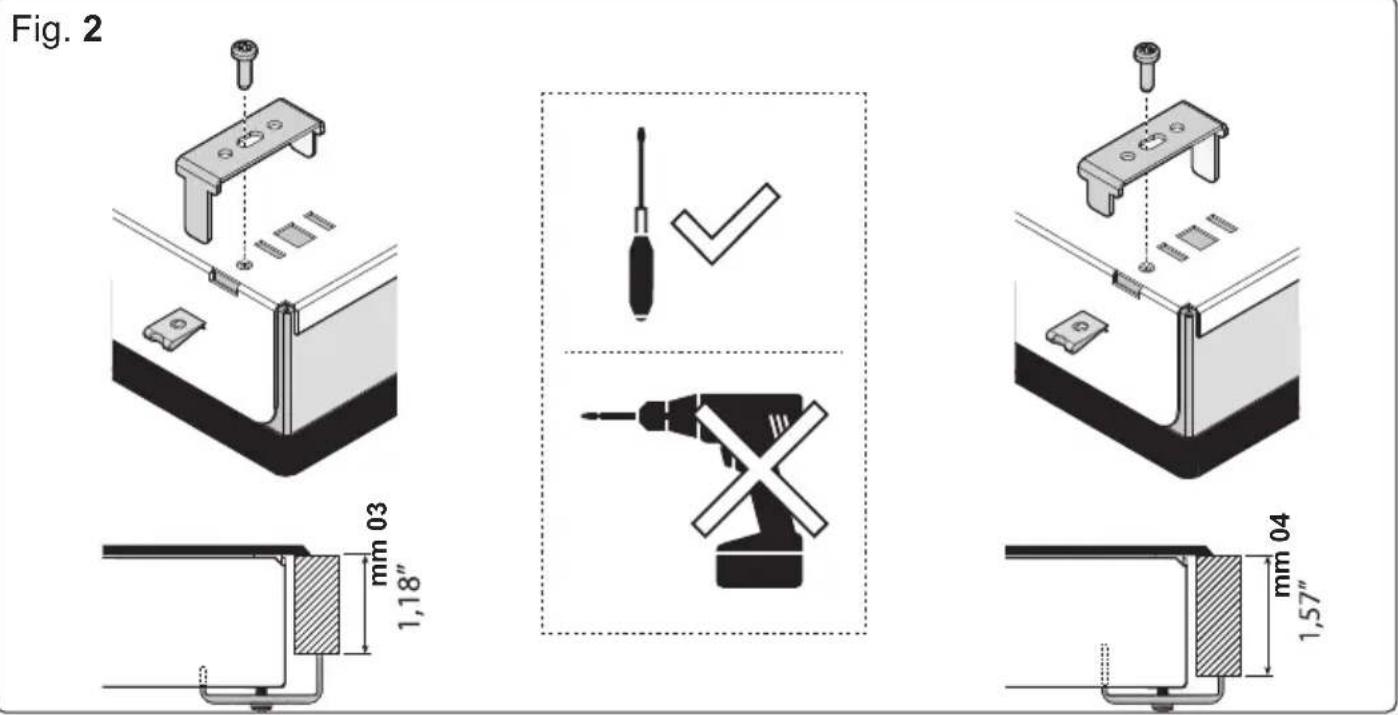 Fig. 2

mm 03
1,18"

mm 04
1,57"