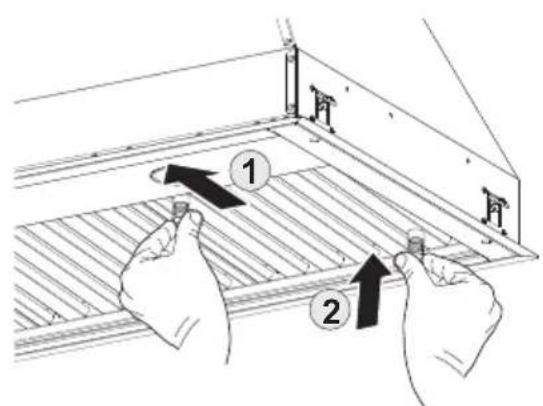 1
2