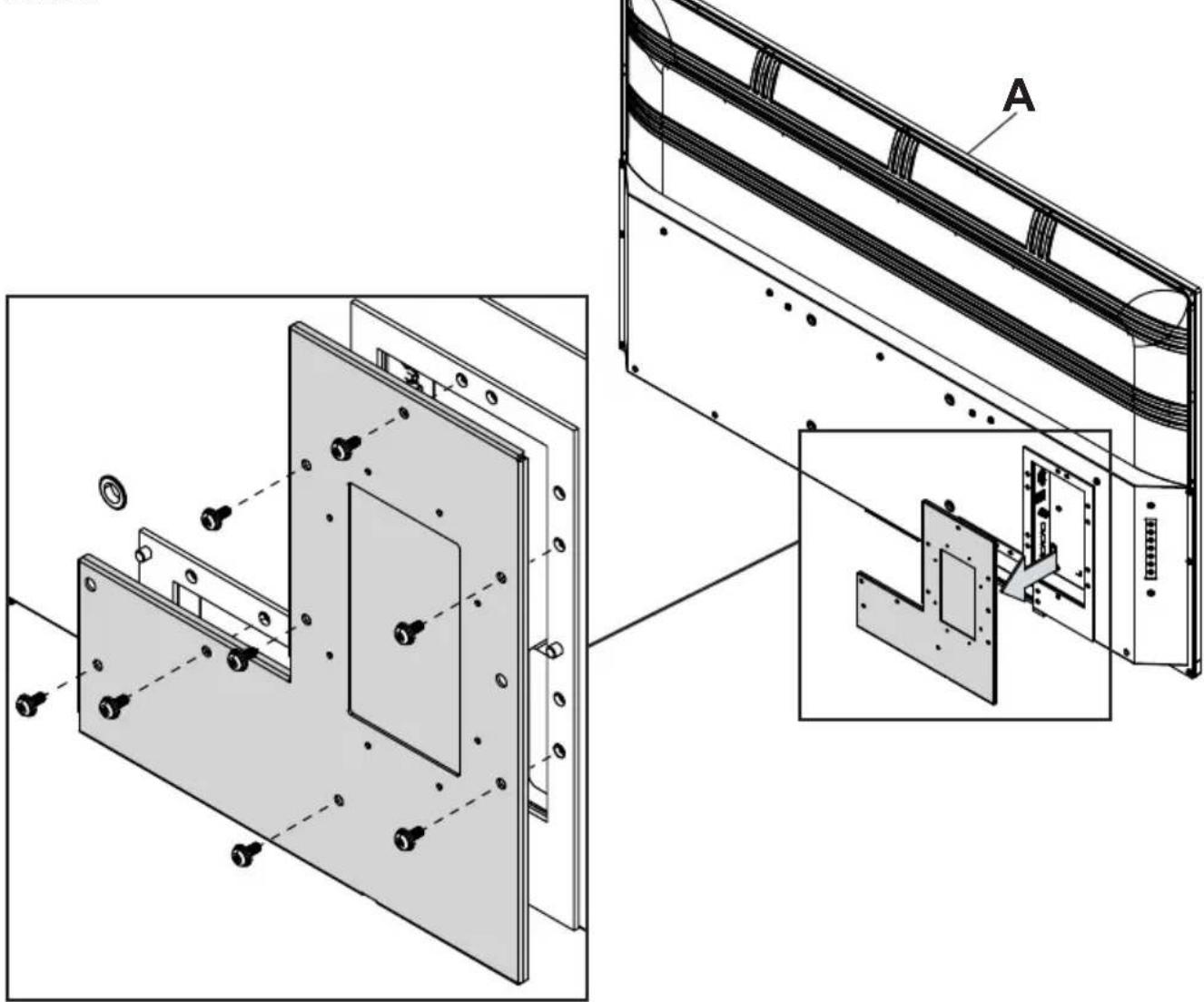 A