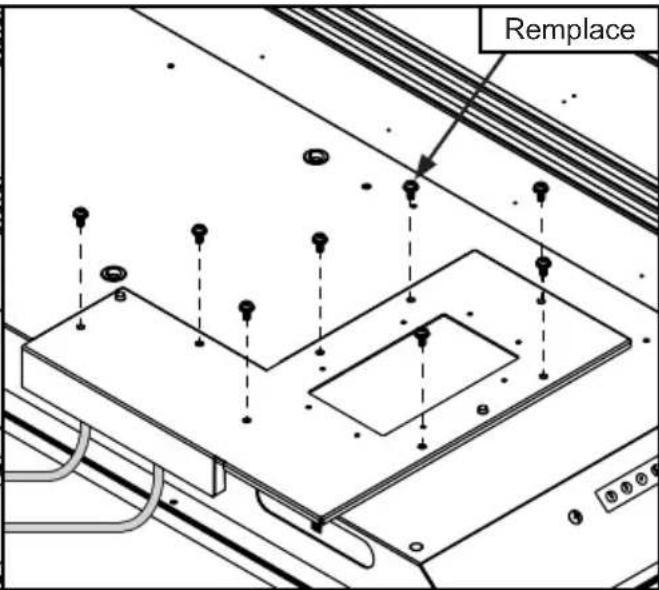 Remplace