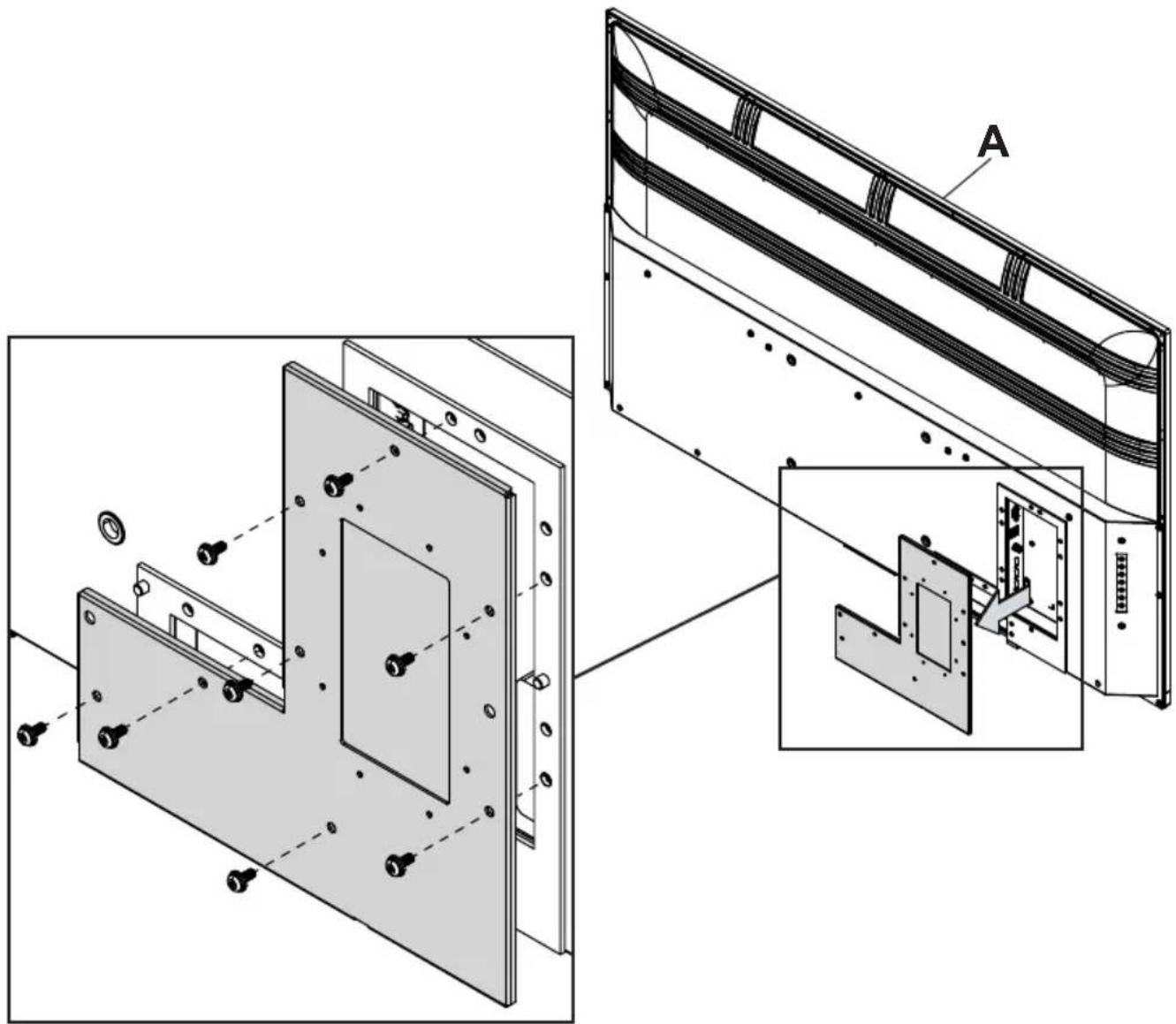 A