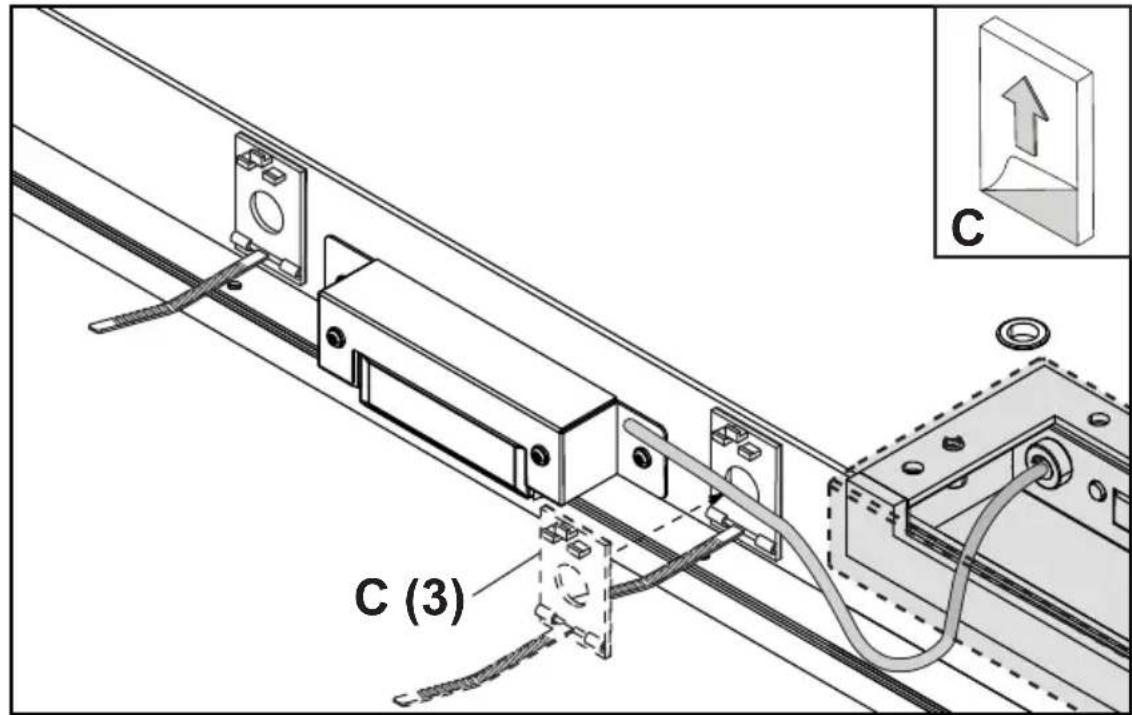 C

C (3)