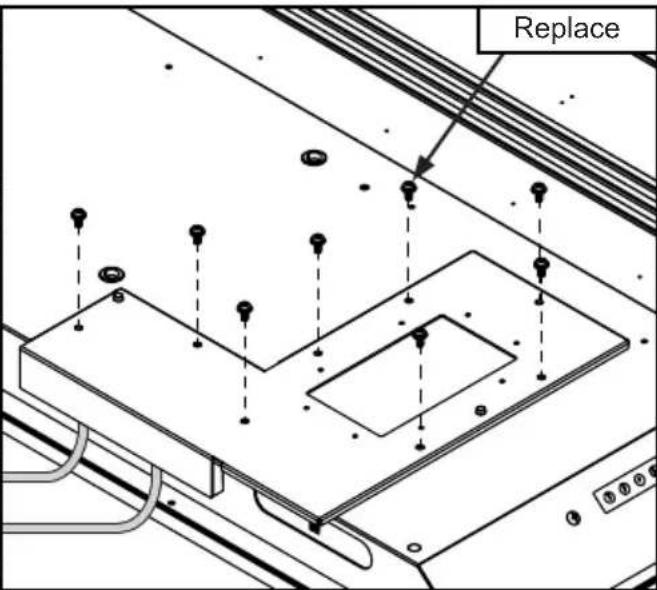 Replace