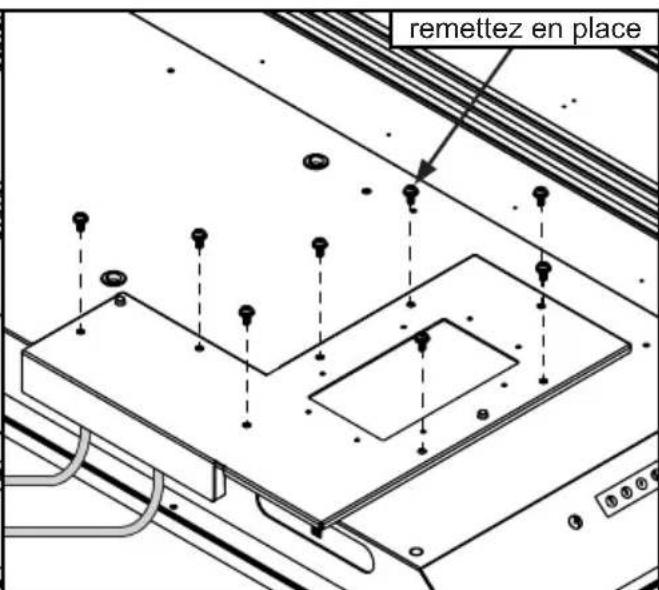 remettez en place