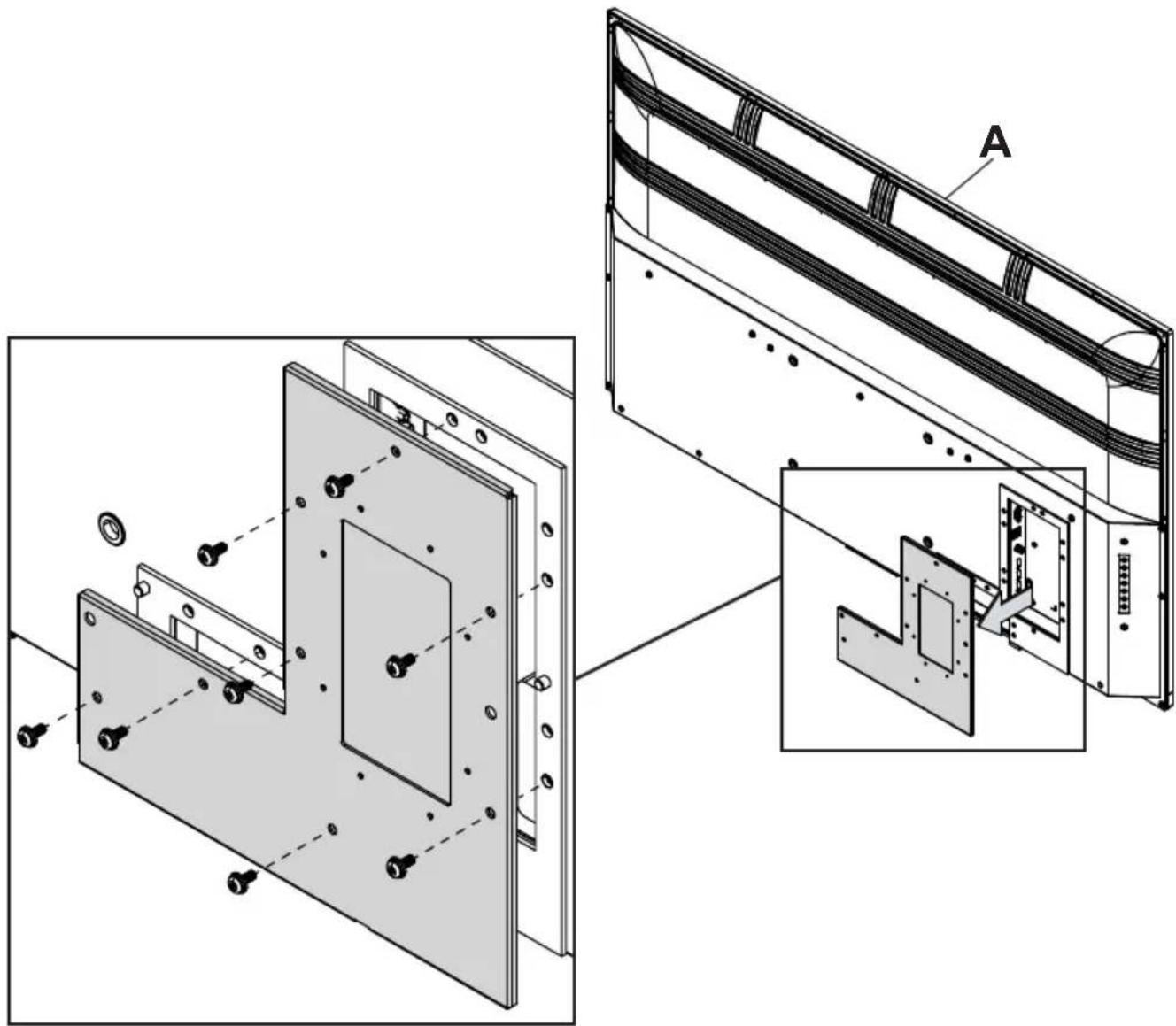 A