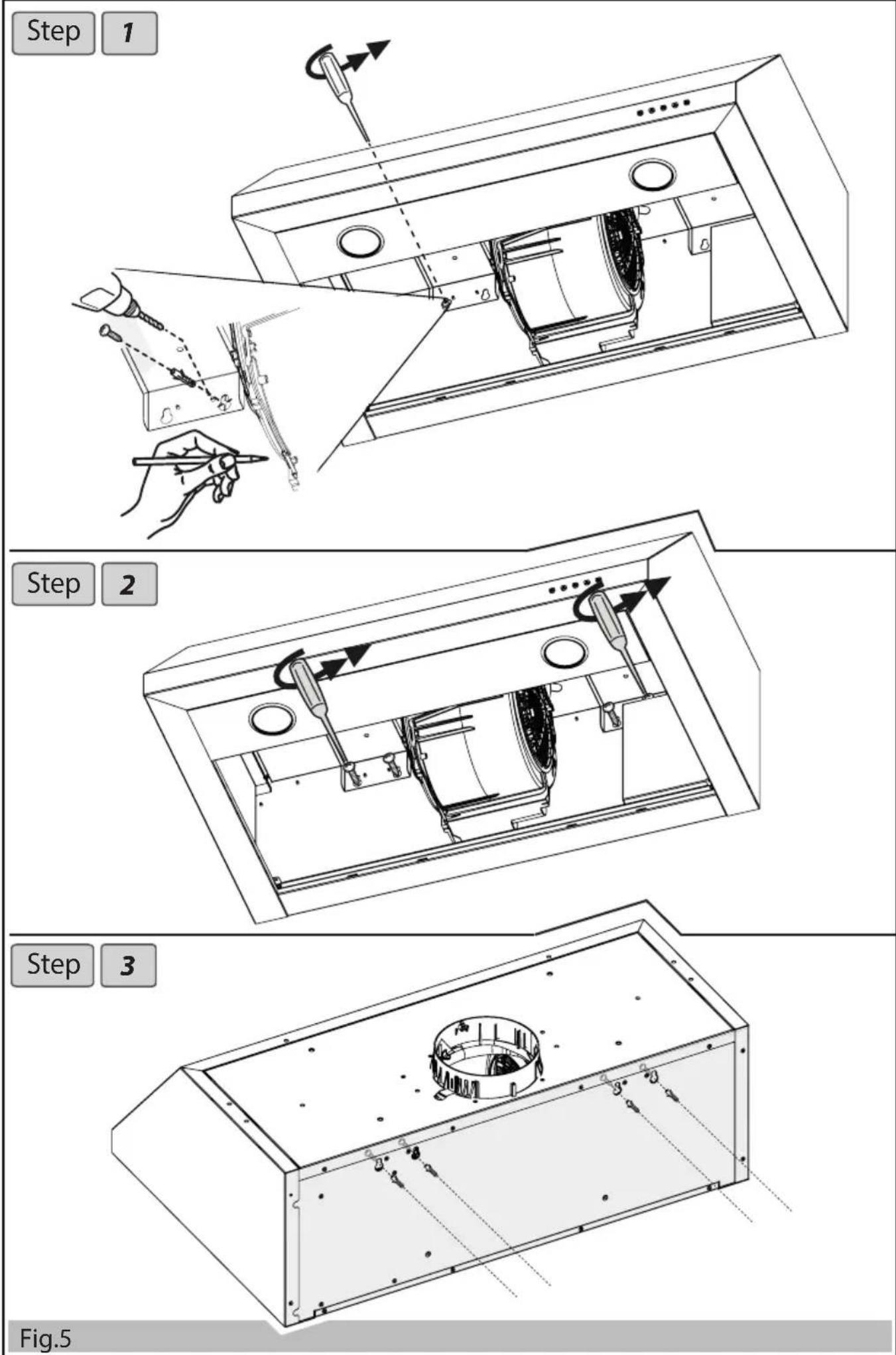 Step 1

Step 2

Step 3

Fig.5