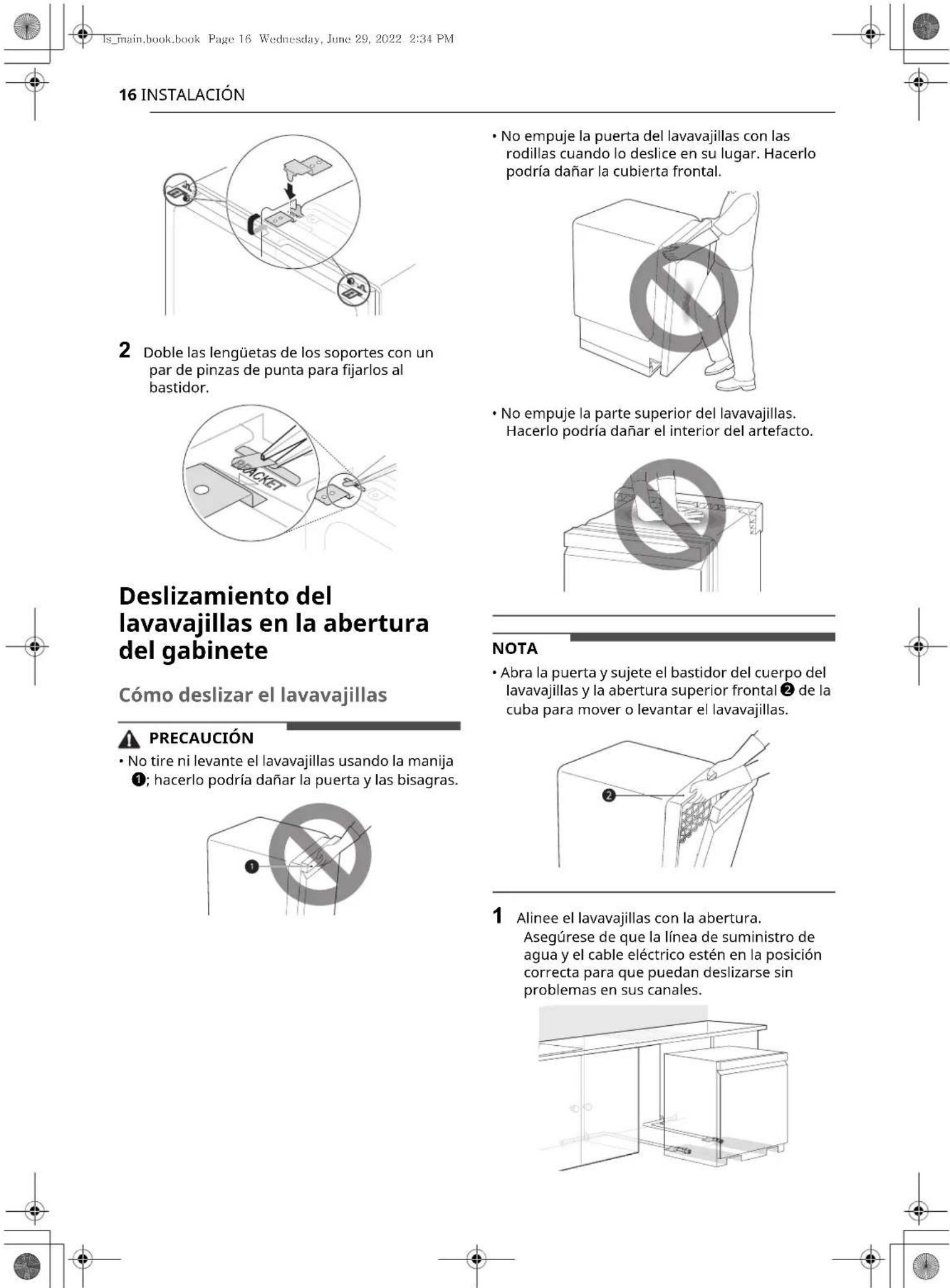 ls_main.book.book Page 16 Wednesday, June 29, 2022 2:34 PM

16 INSTALACIÓN

2 Doble las lengüetas de los soportes con un par de pinzas de punta para fijarlos al bastidor.

BRACKET

Deslizamiento del lavavajillas en la abertura del gabinete

Cómo deslizar el lavavajillas

PRECAUCIÓN

• No tire ni levante el lavavajillas usando la manija ❶; hacerlo podría dañar la puerta y las bisagras.

❶

• No empuje la puerta del lavavajillas con las rodillas cuando lo deslice en su lugar. Hacerlo podría dañar la cubierta frontal.

• No empuje la parte superior del lavavajillas. Hacerlo podría dañar el interior del artefacto.

NOTA

• Abra la puerta y sujete el bastidor del cuerpo del lavavajillas y la abertura superior frontal ❷ de la cuba para mover o levantar el lavavajillas.

❷

1 Alinee el lavavajillas con la abertura. Asegúrese de que la línea de suministro de agua y el cable eléctrico estén en la posición correcta para que puedan deslizarse sin problemas en sus canales.