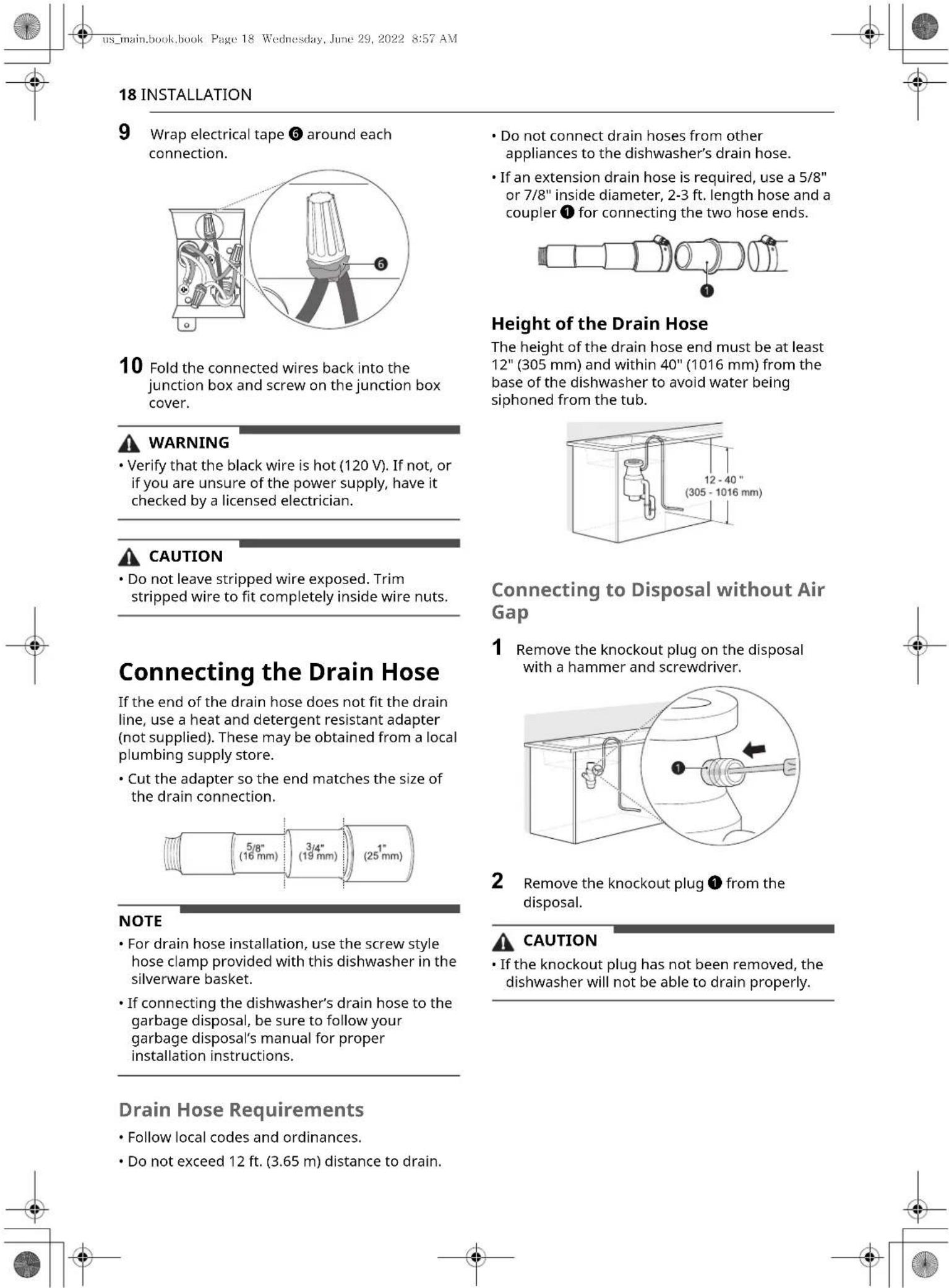 us_main.book.book Page 18 Wednesday, June 29, 2022 8:57 AM

18 INSTALLATION

9 Wrap electrical tape ❻ around each connection.

❻

10 Fold the connected wires back into the junction box and screw on the junction box cover.

WARNING
• Verify that the black wire is hot (120 V). If not, or if you are unsure of the power supply, have it checked by a licensed electrician.

CAUTION
• Do not leave stripped wire exposed. Trim stripped wire to fit completely inside wire nuts.

Connecting the Drain Hose

If the end of the drain hose does not fit the drain line, use a heat and detergent resistant adapter (not supplied). These may be obtained from a local plumbing supply store.

• Cut the adapter so the end matches the size of the drain connection.

5/8" (16 mm) 3/4" (19 mm) 1" (25 mm)

NOTE
• For drain hose installation, use the screw style hose clamp provided with this dishwasher in the silverware basket.
• If connecting the dishwasher's drain hose to the garbage disposal, be sure to follow your garbage disposal's manual for proper installation instructions.

Drain Hose Requirements

• Follow local codes and ordinances.
• Do not exceed 12 ft. (3.65 m) distance to drain.
• Do not connect drain hoses from other appliances to the dishwasher's drain hose.
• If an extension drain hose is required, use a 5/8" or 7/8" inside diameter, 2-3 ft. length hose and a coupler ❶ for connecting the two hose ends.

❶

Height of the Drain Hose

The height of the drain hose end must be at least 12" (305 mm) and within 40" (1016 mm) from the base of the dishwasher to avoid water being siphoned from the tub.

12 - 40 " (305 - 1016 mm)

Connecting to Disposal without Air Gap

1 Remove the knockout plug on the disposal with a hammer and screwdriver.

❶

2 Remove the knockout plug ❶ from the disposal.

CAUTION
• If the knockout plug has not been removed, the dishwasher will not be able to drain properly.