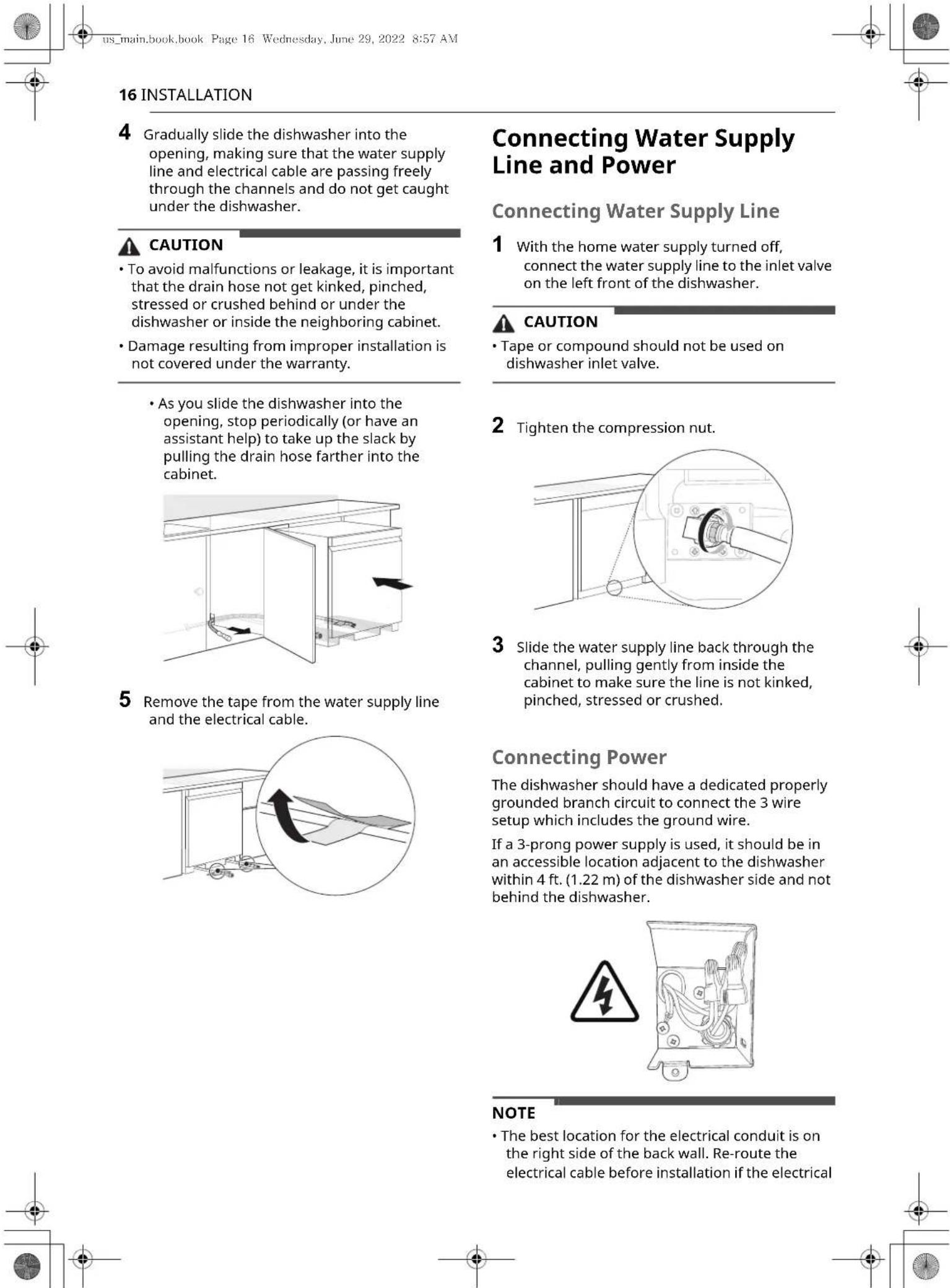 us_main.book.book Page 16 Wednesday, June 29, 2022 8:57 AM

16 INSTALLATION

4 Gradually slide the dishwasher into the opening, making sure that the water supply line and electrical cable are passing freely through the channels and do not get caught under the dishwasher.

CAUTION
• To avoid malfunctions or leakage, it is important that the drain hose not get kinked, pinched, stressed or crushed behind or under the dishwasher or inside the neighboring cabinet.
• Damage resulting from improper installation is not covered under the warranty.

• As you slide the dishwasher into the opening, stop periodically (or have an assistant help) to take up the slack by pulling the drain hose farther into the cabinet.

5 Remove the tape from the water supply line and the electrical cable.

Connecting Water Supply Line and Power

Connecting Water Supply Line

1 With the home water supply turned off, connect the water supply line to the inlet valve on the left front of the dishwasher.

CAUTION
• Tape or compound should not be used on dishwasher inlet valve.

2 Tighten the compression nut.

3 Slide the water supply line back through the channel, pulling gently from inside the cabinet to make sure the line is not kinked, pinched, stressed or crushed.

Connecting Power

The dishwasher should have a dedicated properly grounded branch circuit to connect the 3 wire setup which includes the ground wire.

If a 3-prong power supply is used, it should be in an accessible location adjacent to the dishwasher within 4 ft. (1.22 m) of the dishwasher side and not behind the dishwasher.

NOTE
• The best location for the electrical conduit is on the right side of the back wall. Re-route the electrical cable before installation if the electrical