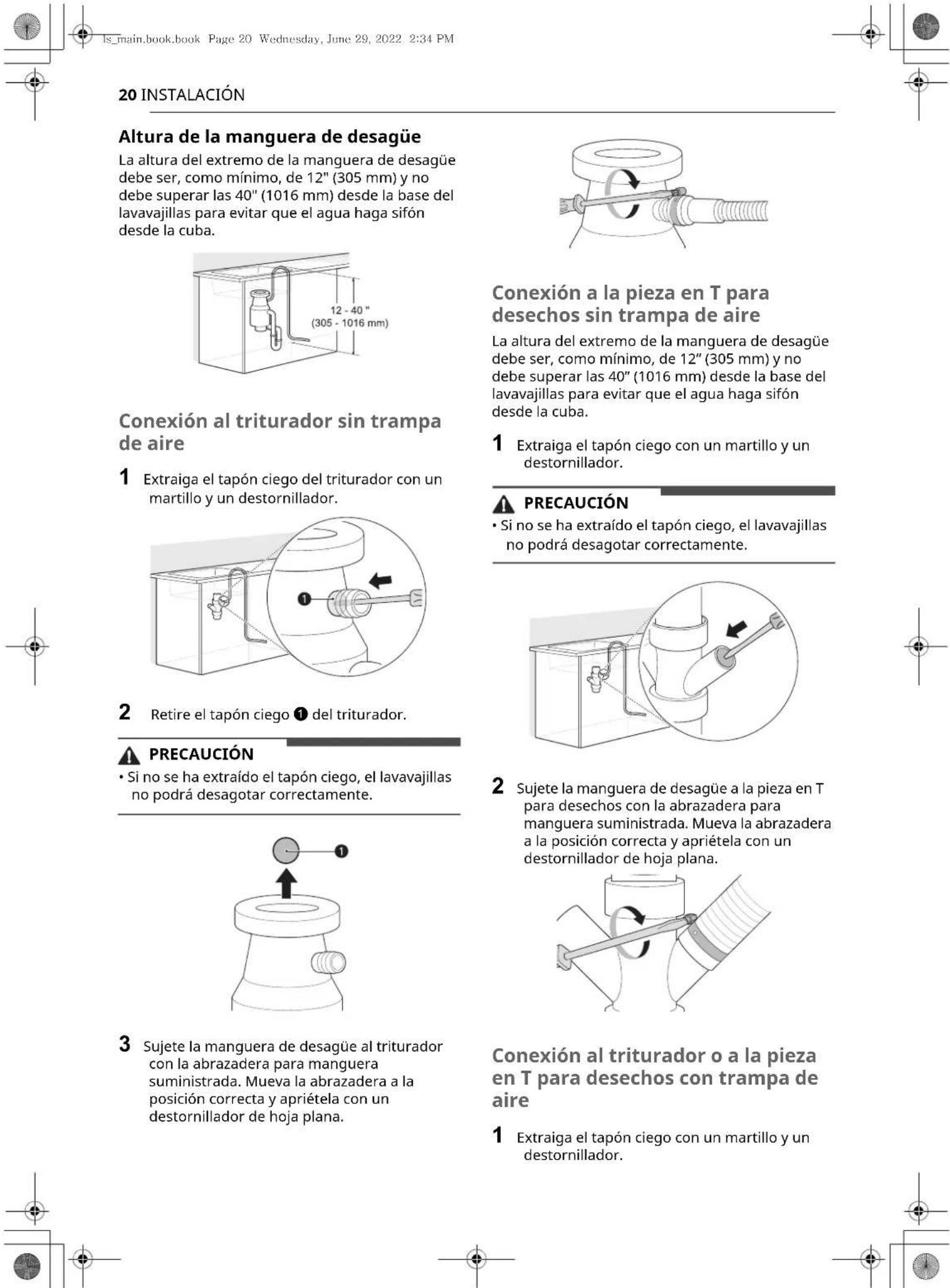 ls_main.book.book Page 20 Wednesday, June 29, 2022 2:34 PM

20 INSTALACIÓN

Altura de la manguera de desagüe

La altura del extremo de la manguera de desagüe debe ser, como mínimo, de 12" (305 mm) y no debe superar las 40" (1016 mm) desde la base del lavavajillas para evitar que el agua haga sifón desde la cuba.

12 - 40 "
(305 - 1016 mm)

Conexión al triturador sin trampa de aire

1 Extraiga el tapón ciego del triturador con un martillo y un destornillador.

❶

2 Retire el tapón ciego ❶ del triturador.

PRECAUCIÓN

• Si no se ha extraído el tapón ciego, el lavavajillas no podrá desagotar correctamente.

❶

3 Sujete la manguera de desagüe al triturador con la abrazadera para manguera suministrada. Mueva la abrazadera a la posición correcta y apriétela con un destornillador de hoja plana.

Conexión a la pieza en T para desechos sin trampa de aire

La altura del extremo de la manguera de desagüe debe ser, como mínimo, de 12" (305 mm) y no debe superar las 40" (1016 mm) desde la base del lavavajillas para evitar que el agua haga sifón desde la cuba.

1 Extraiga el tapón ciego con un martillo y un destornillador.

PRECAUCIÓN

• Si no se ha extraído el tapón ciego, el lavavajillas no podrá desagotar correctamente.

2 Sujete la manguera de desagüe a la pieza en T para desechos con la abrazadera para manguera suministrada. Mueva la abrazadera a la posición correcta y apriétela con un destornillador de hoja plana.

Conexión al triturador o a la pieza en T para desechos con trampa de aire

1 Extraiga el tapón ciego con un martillo y un destornillador.