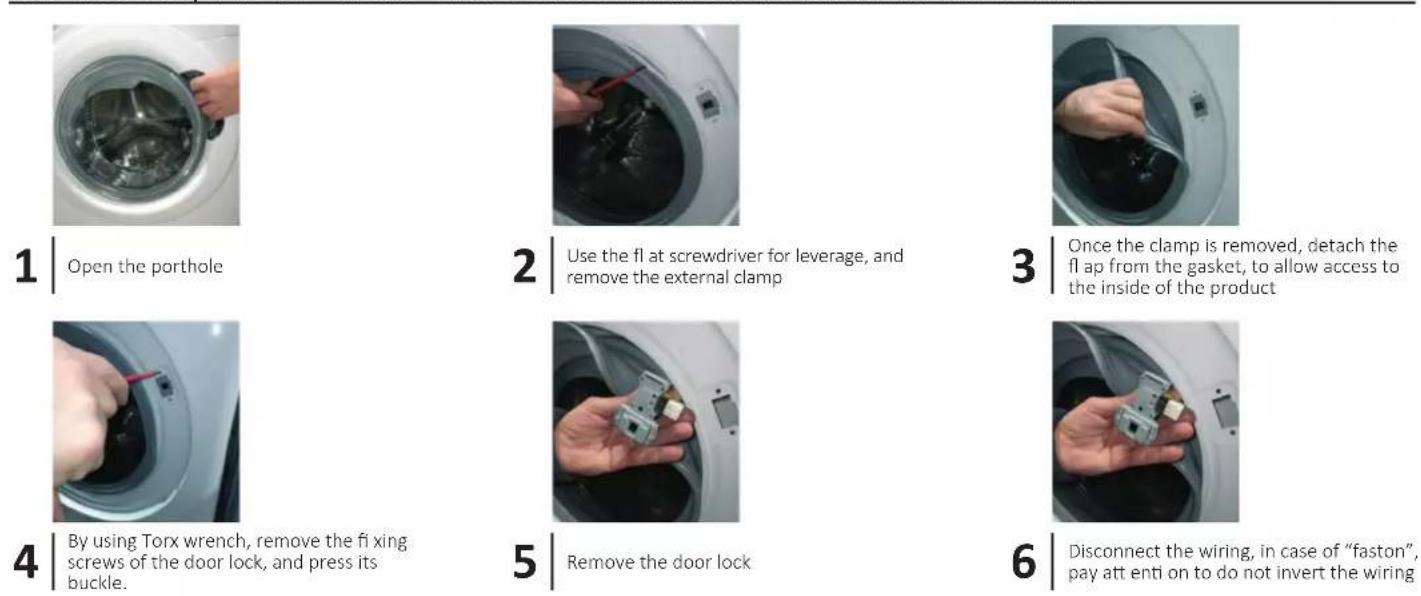 1 Open the porthole

2 Use the fl at screwdriver for leverage, and remove the external clamp

3 Once the clamp is removed, detach the fl ap from the gasket, to allow access to the inside of the product

4 By using Torx wrench, remove the fi xing screws of the door lock, and press its buckle.

5 Remove the door lock

6 Disconnect the wiring, in case of "faston", pay att enti on to do not invert the wiring