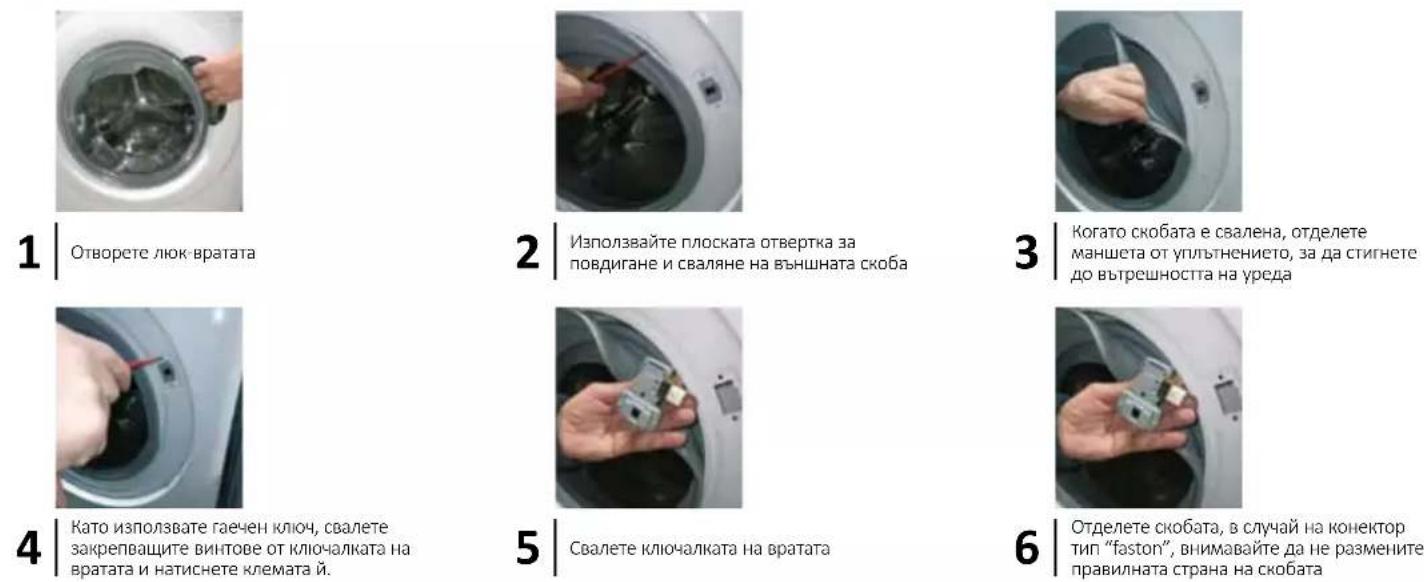 1
Отворете люк-вратата

2
Използвайте плоската отвертка за повдигане и сваляне на външната скоба

3
Когато скобата е свалена, отделете маншета от уплътнението, за да стигнете до вътрешността на уреда

4
Като използвате гаечен ключ, свалете закрепващите винтове от ключалката на вратата и натиснете клемата й.

5
Свалете ключалката на вратата

6
Отделете скобата, в случай на конектор тип "faston", внимавайте да не размените правилната страна на скобата