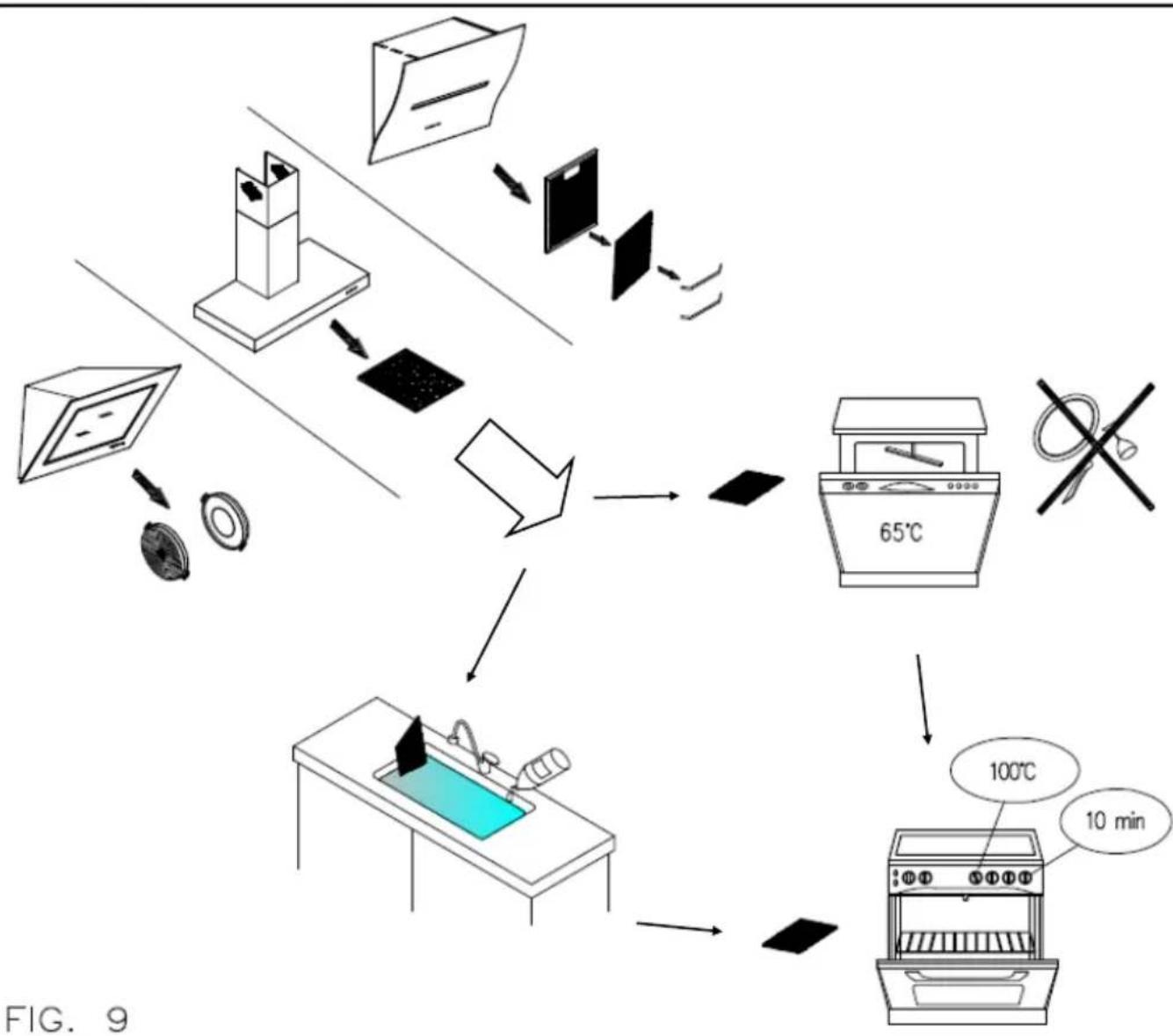 65°C

100°C

10 min

FIG. 9