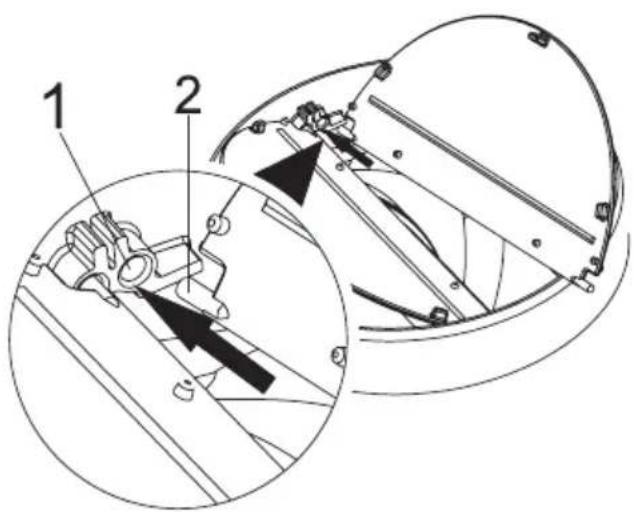 1
2