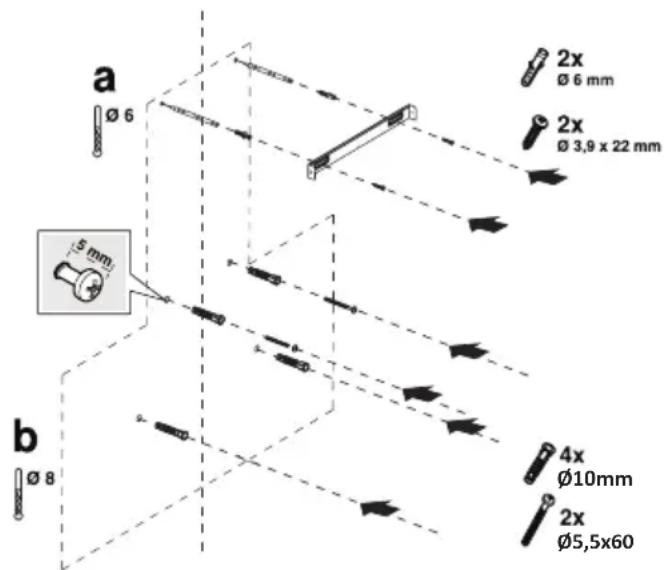 a
Ø 6

2x
Ø 6 mm

2x
Ø 3,9 x 22 mm

5 mm

b
Ø 8

4x
Ø10mm

2x
Ø5,5x60